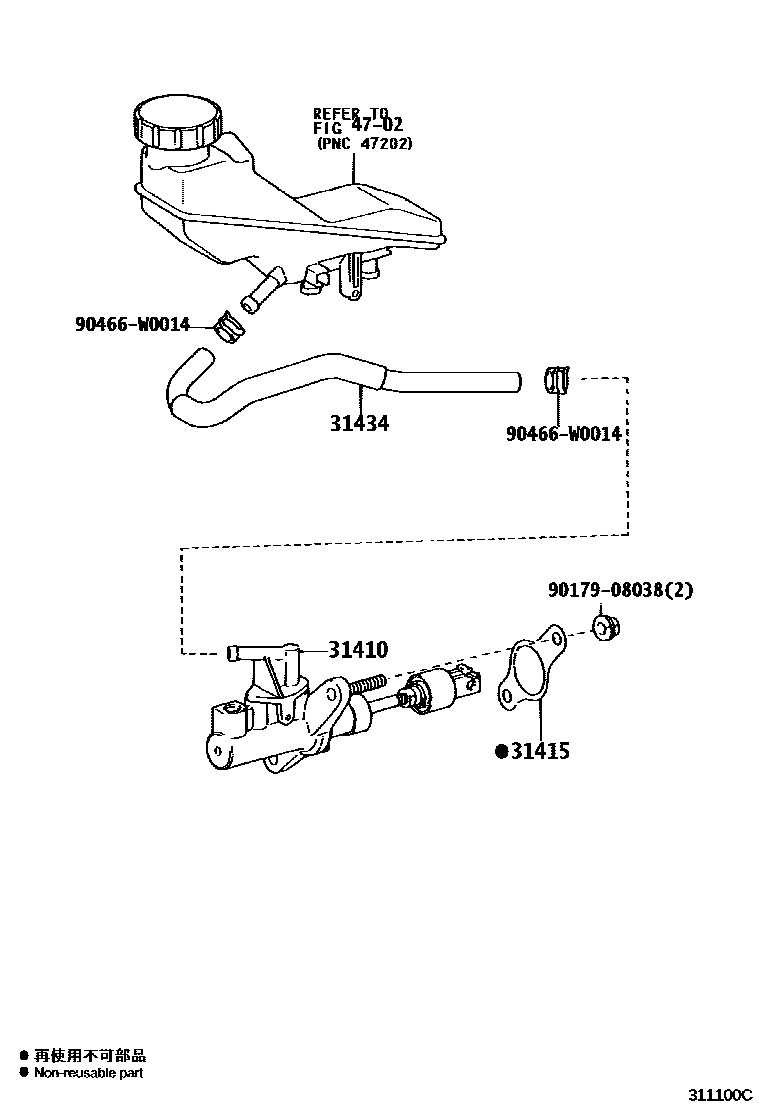 REFER TO
FIG 47-02
(PNC 47202)

90466-W0014

31434

90466-W0014

90179-08038(2)

31410

●31415

● 再使用不可部品
● Non-reusable part

311100C