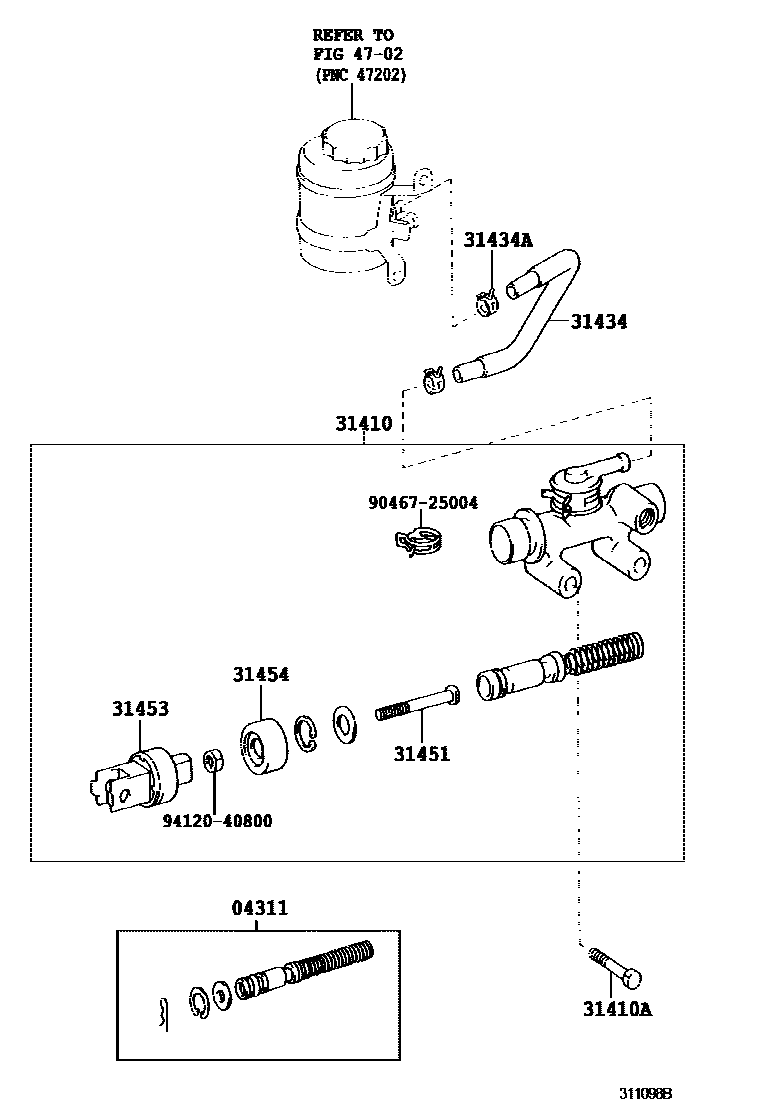 REFER TO
FIG 47-02
(PNC 47202)

31434A

31434

31410

90467-25004

31454

31453

31451

94120-40800

04311

31410A

311098B