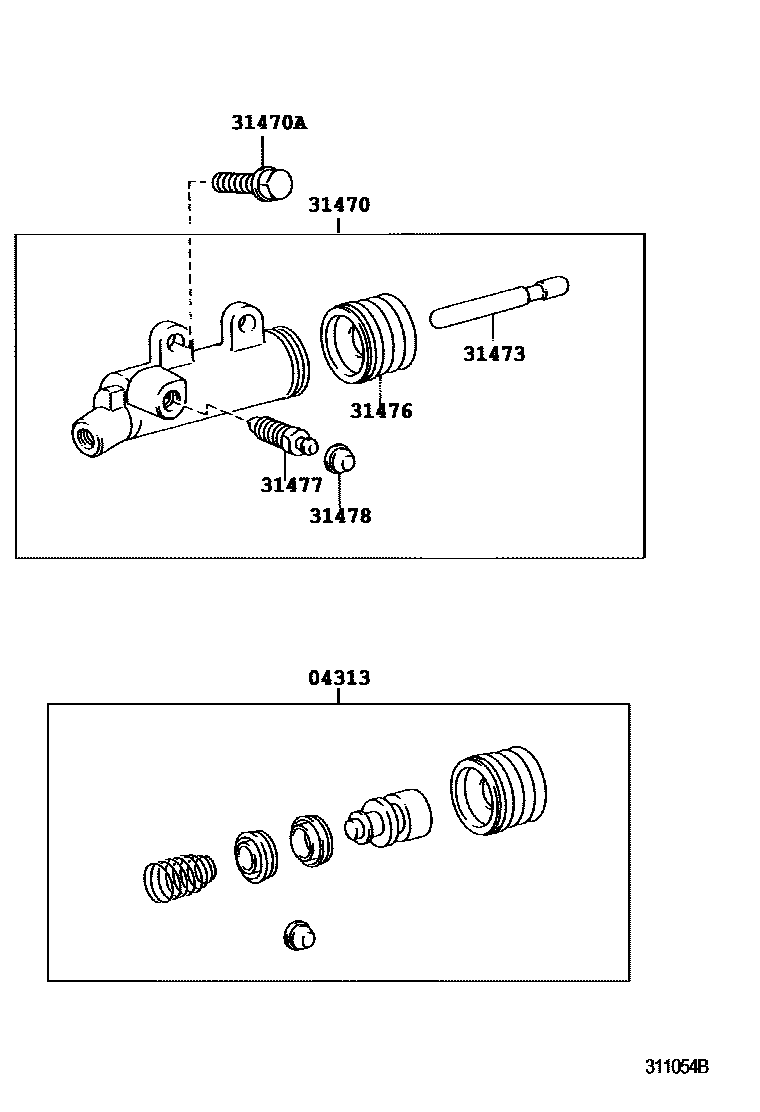 31470A

31470

31473

31476

31477

31478

04313

311054B