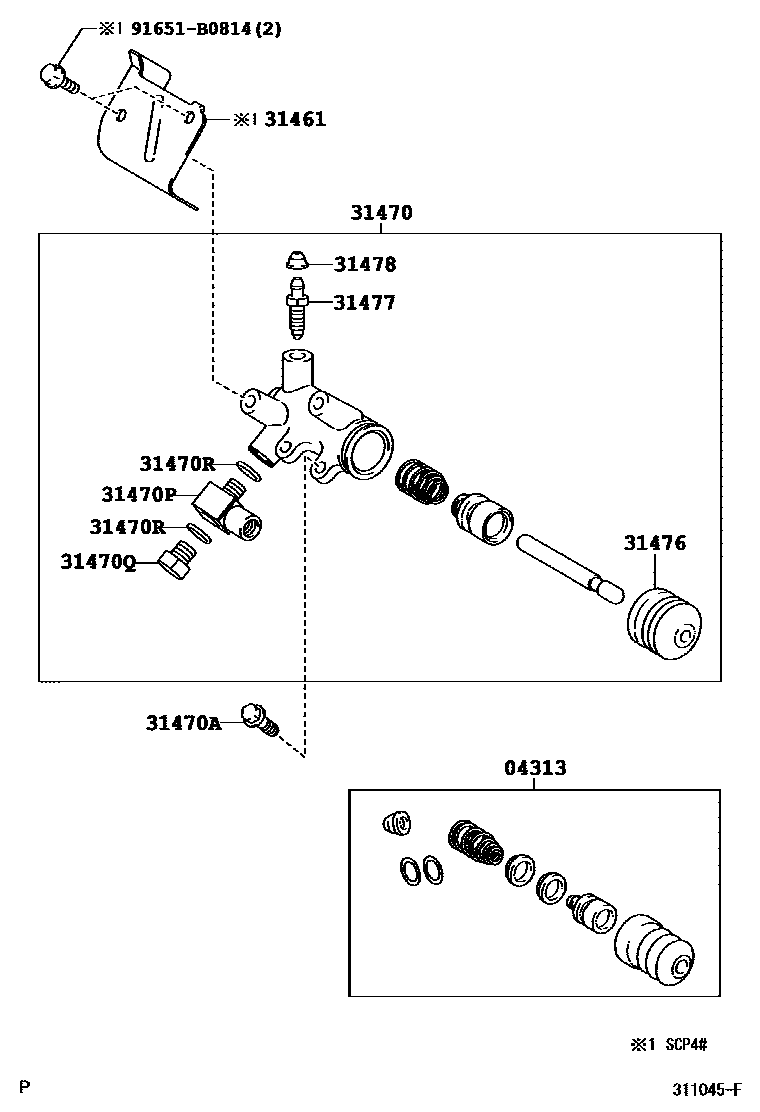 ※1 91651-B0814(2)
※1 31461
31470
31478
31477
31470R
31470P
31470R
31470Q
31476
31470A
04313
※1 SCP4#
P
311045-F