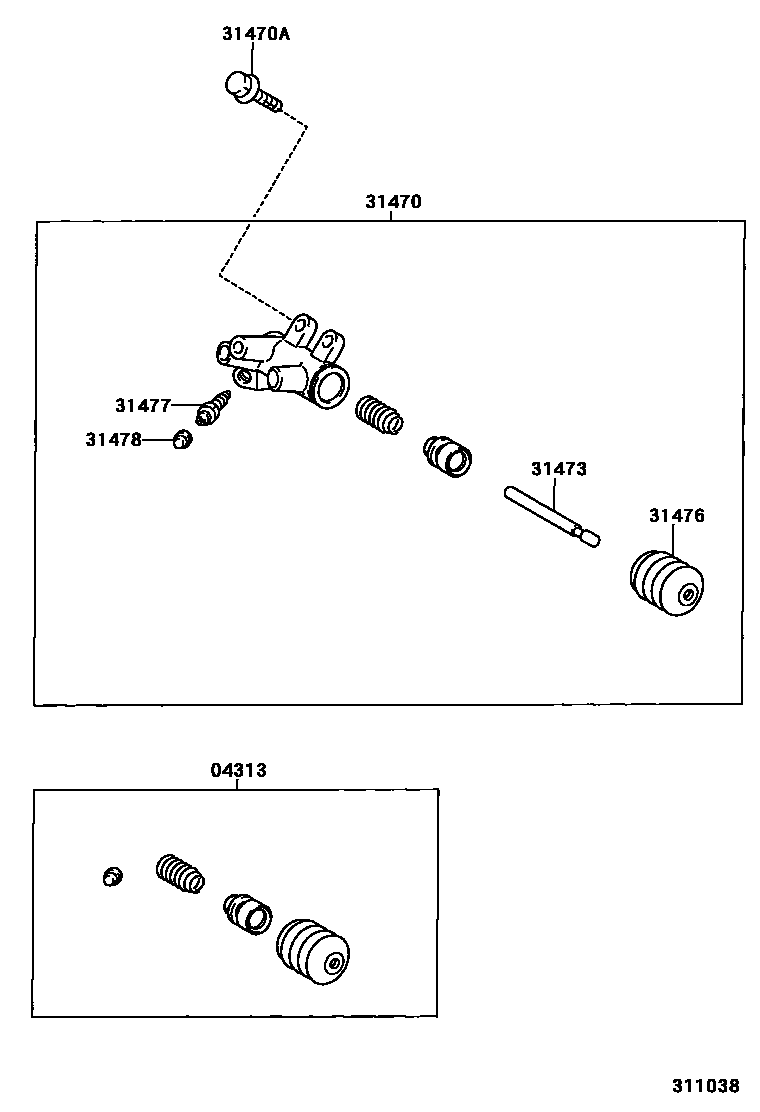 31470A

31470

31477

31478

31473

31476

04313

311038