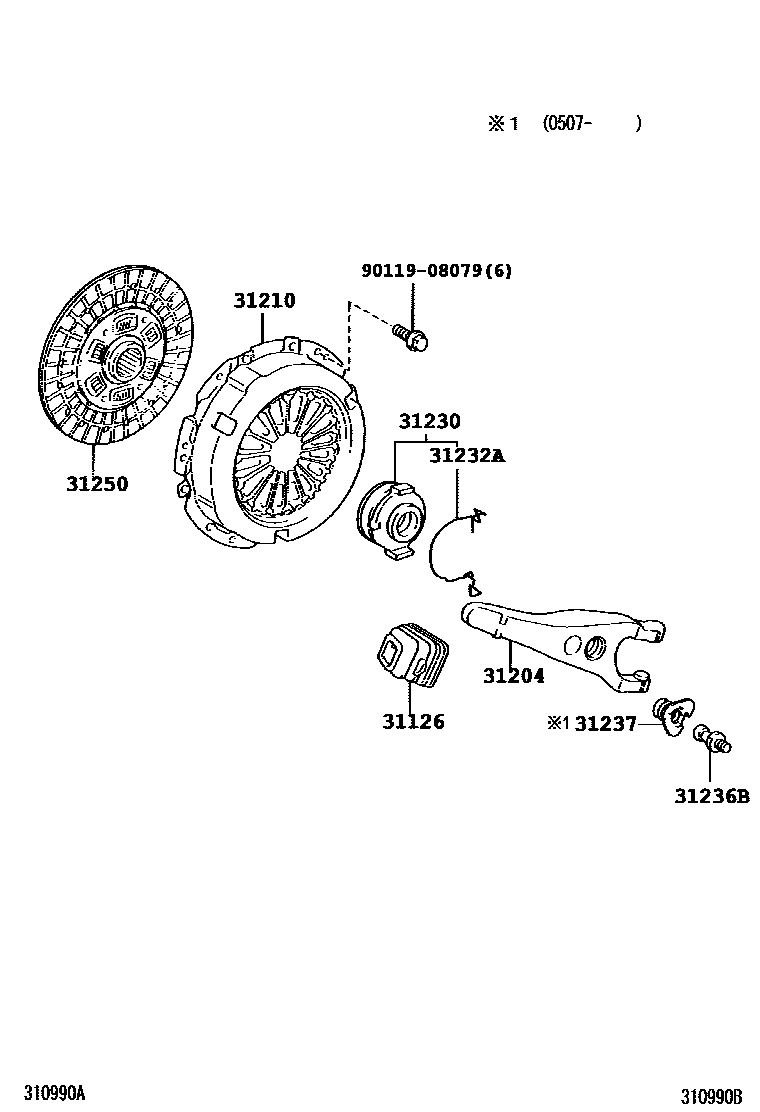 ※1 (0507- )

90119-08079(6)

31210

31250

31230

31232A

31204

31126

※1 31237

31236B

310990A

310990B