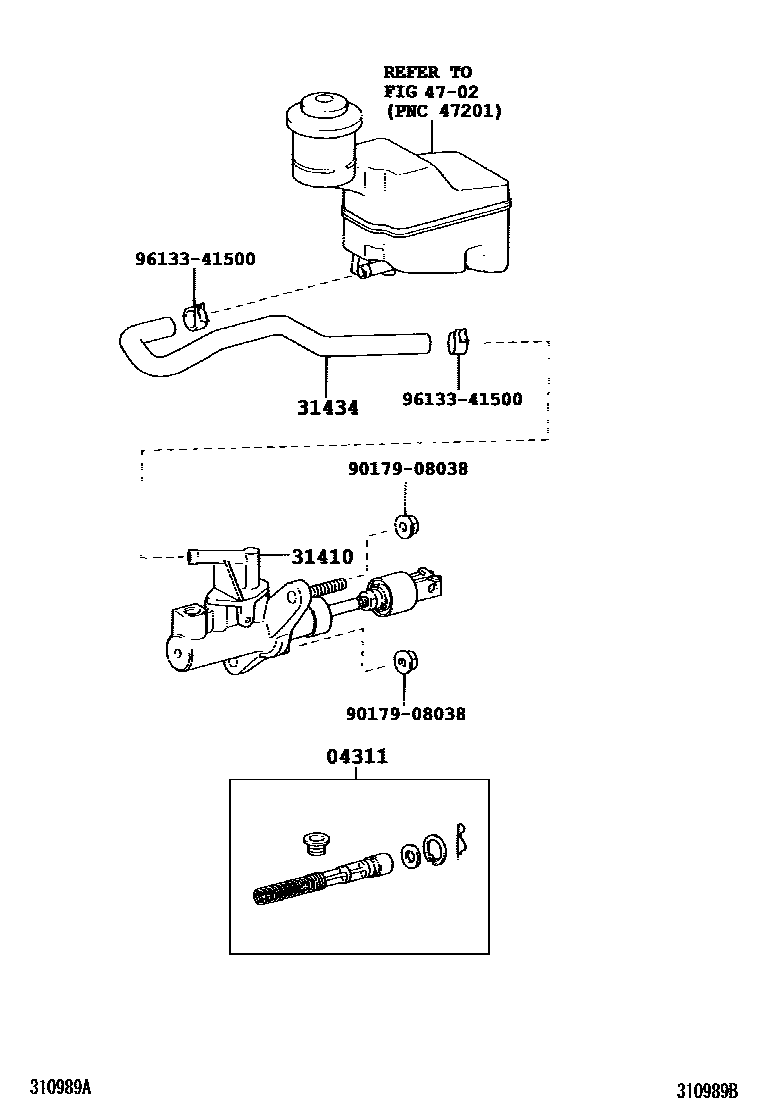 REFER TO
FIG 47-02
(PNC 47201)

96133-41500

31434

96133-41500

90179-08038

31410

90179-08038

04311

310989A

310989B