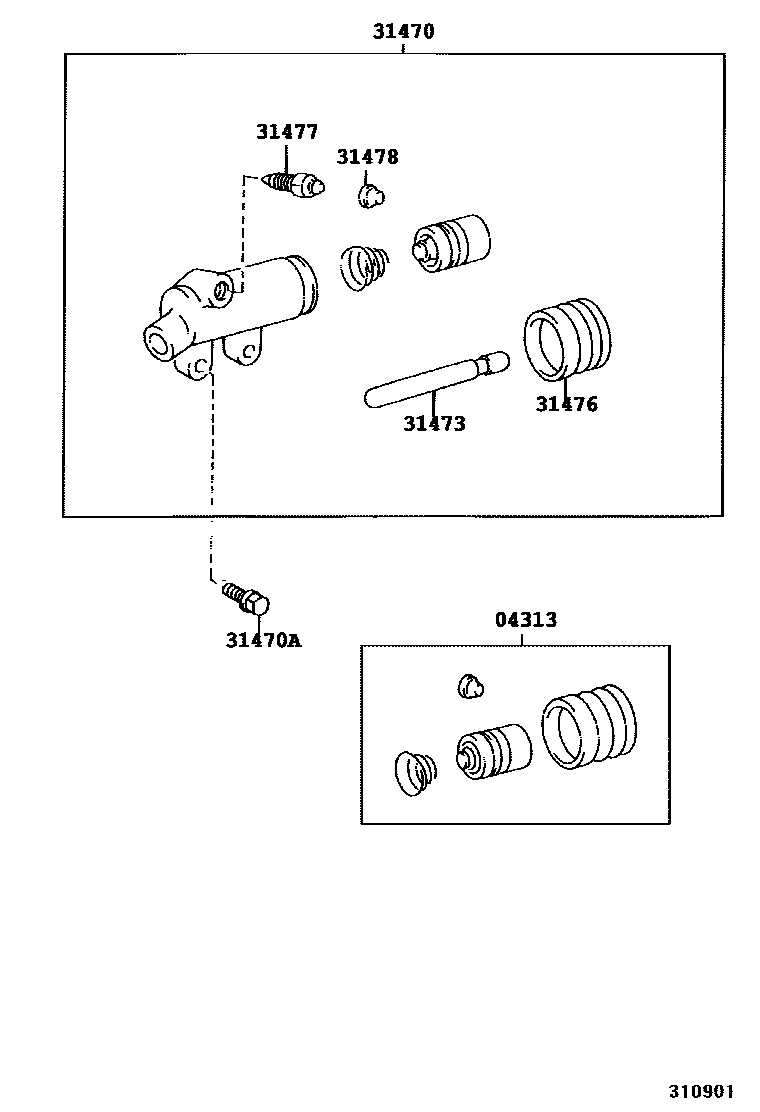 31470

31477

31478

31473

31476

31470A

04313

310901