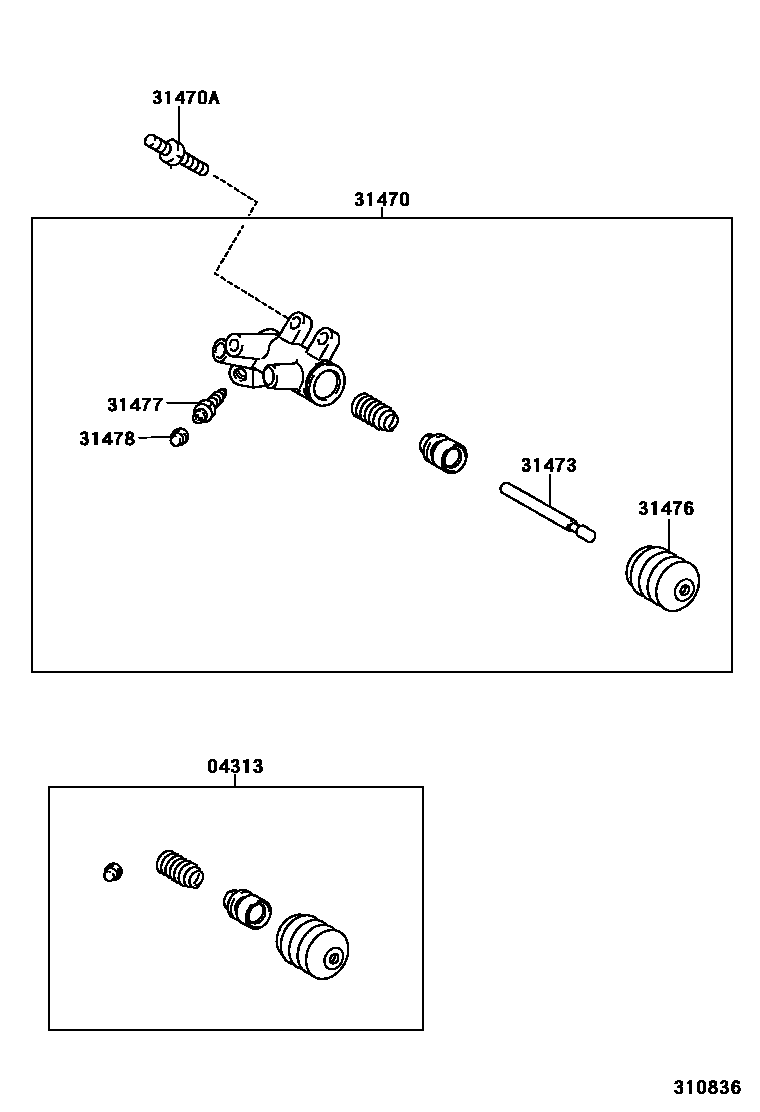 31470A

31470

31477

31478

31473

31476

04313

310836