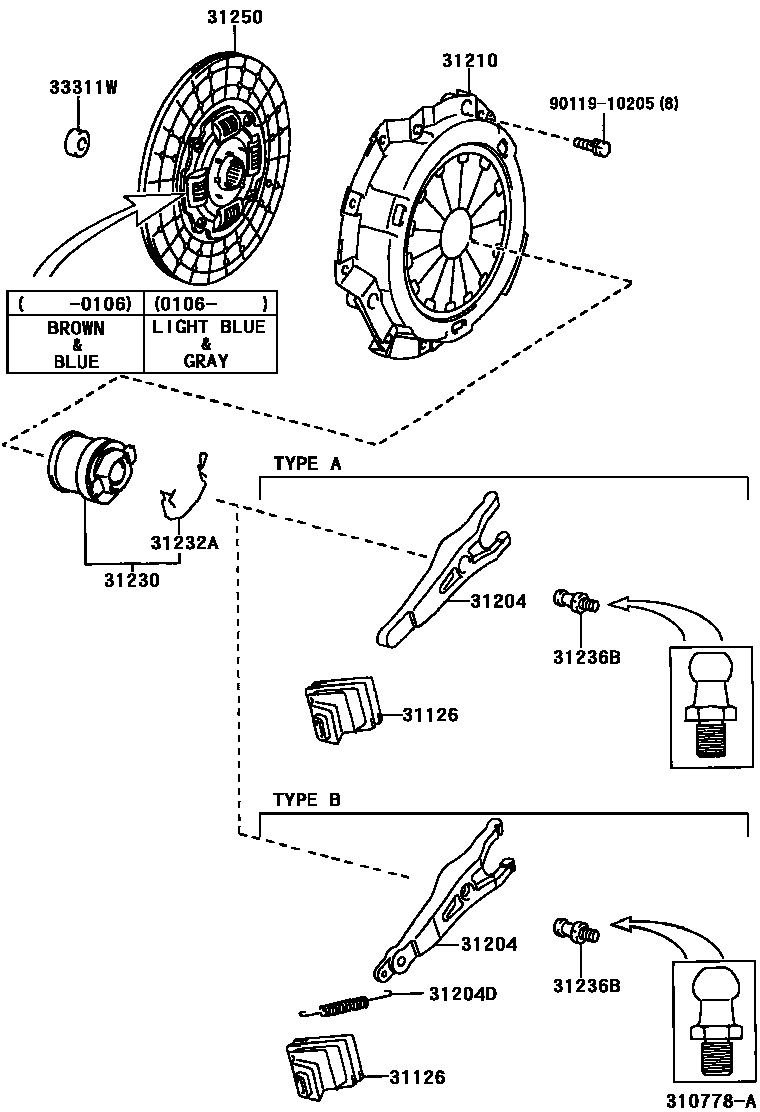 31250

33311W

31210

90119-10205 (6)

| ( -0106) | (0106- ) |
|---|---|
| BROWN & BLUE | LIGHT BLUE & GRAY |

TYPE A

31232A

31230

31204

31236B

31126

TYPE B

31204

31236B

31204D

31126

310778-A