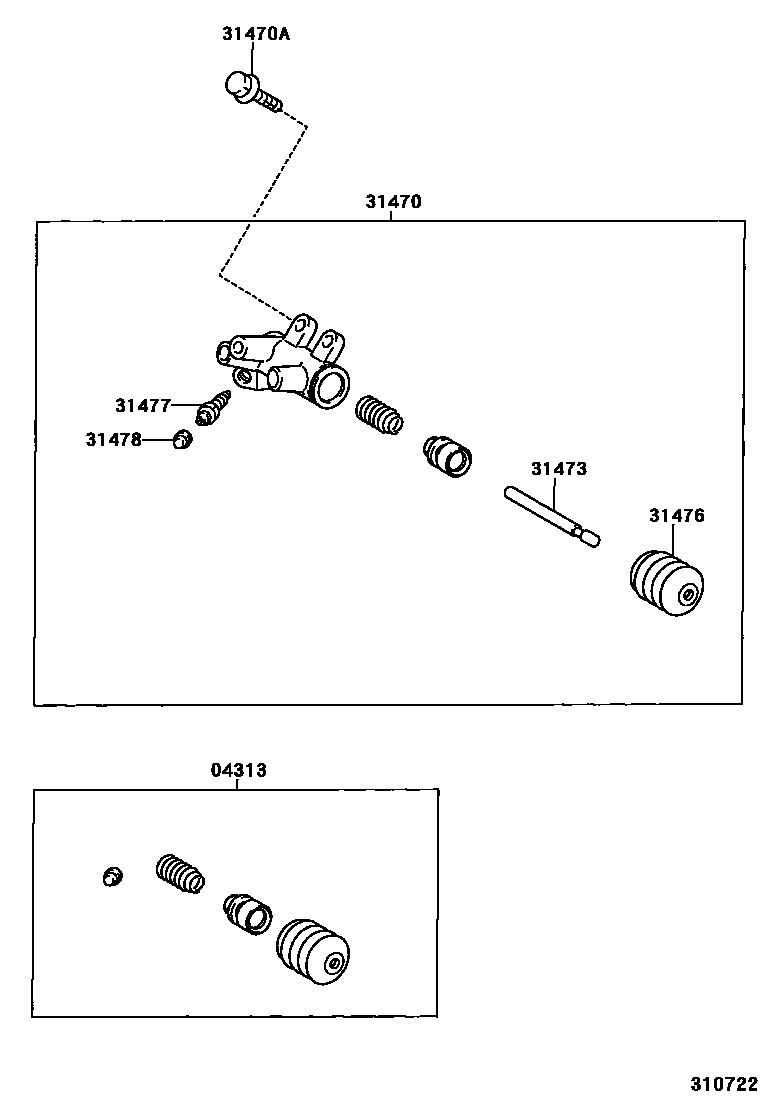 31470A

31470

31477

31478

31473

31476

04313

310722