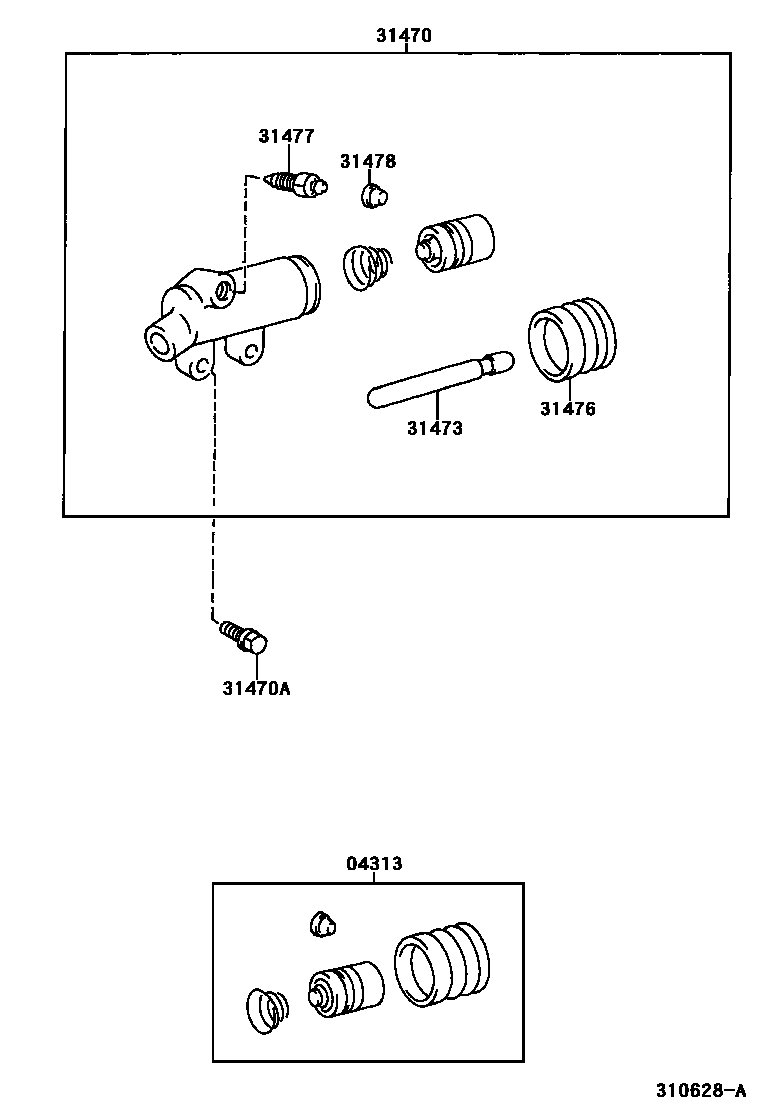 31470

31477

31478

31473

31476

31470A

04313

310628-A