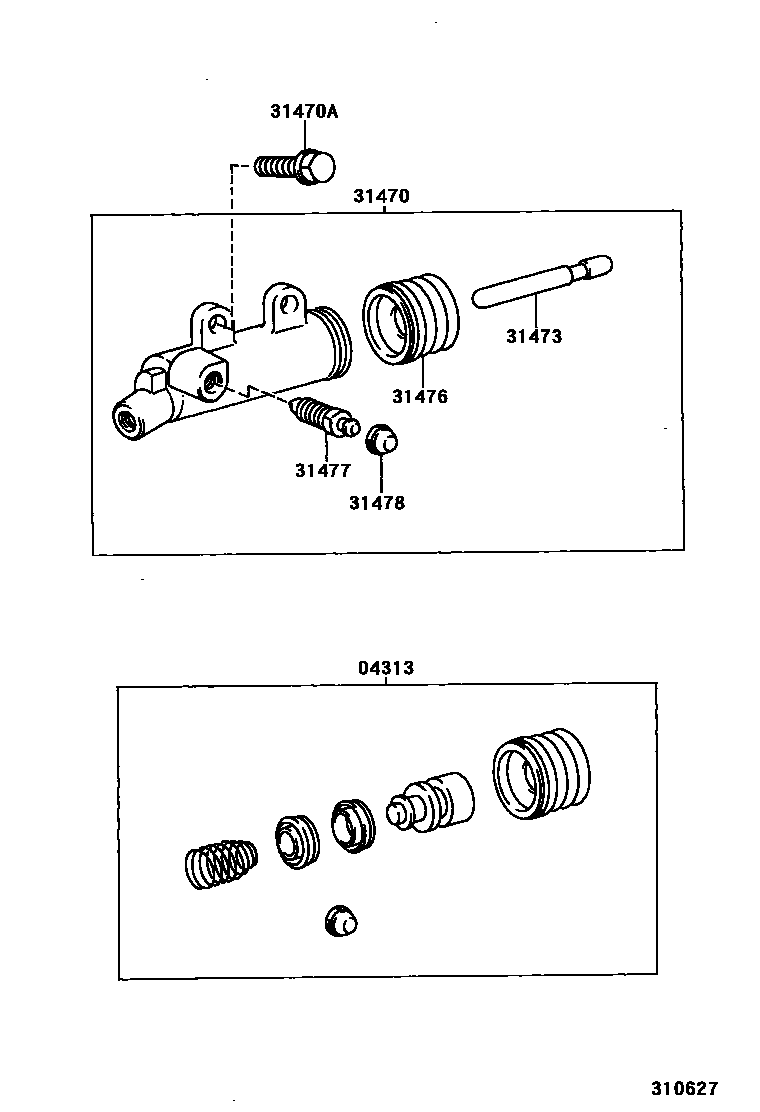 31470A

31470

31473

31476

31477

31478

04313

310627