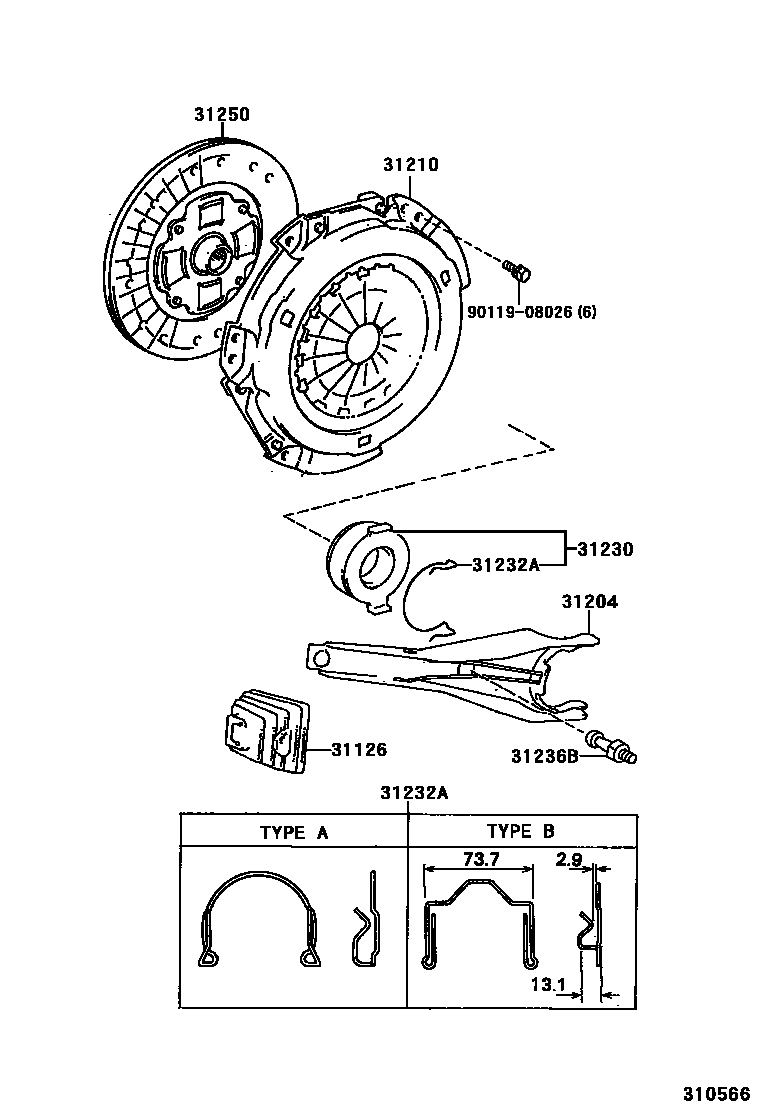 31250
31210
90119-08026 (6)
31230
31232A
31204
31126
31236B
31232A

| TYPE A | TYPE B |
|---|---|
| | 73.7 2.9 13.1 |

310566