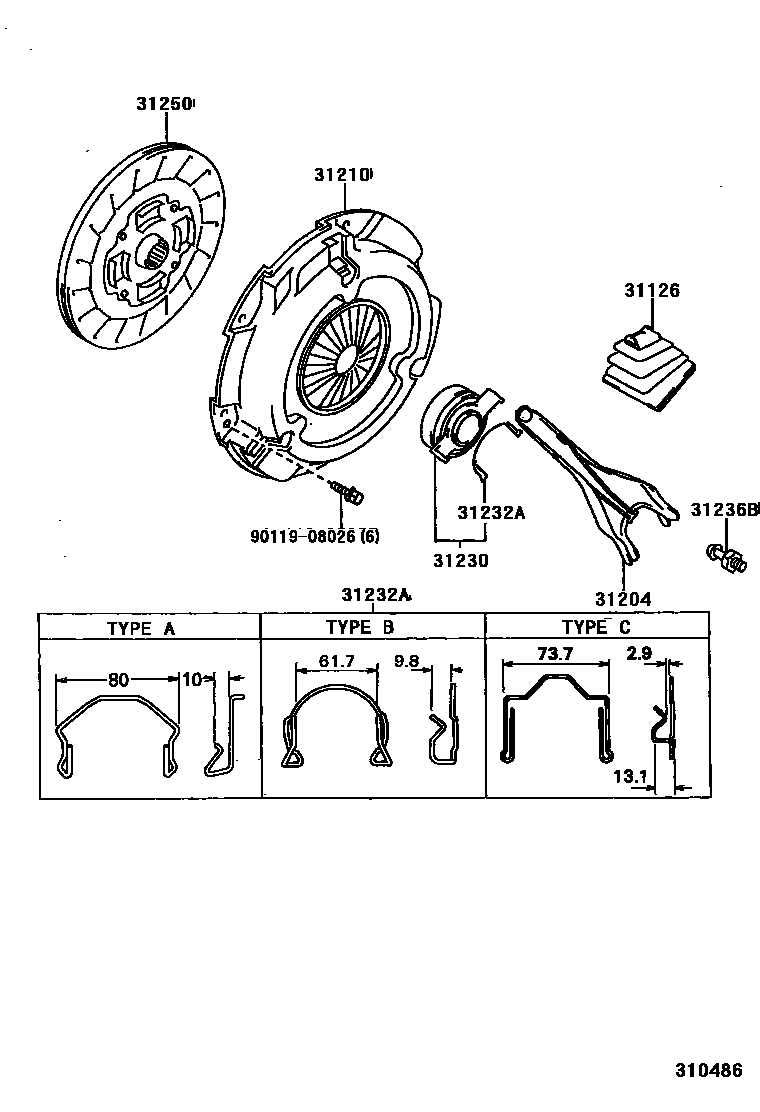 31250
31210
31126
31232A
31236B
90119-08026 (6)
31230
31204
31232A

| TYPE A | TYPE B | TYPE C |
|---|---|---|
| 80 10 | 61.7 9.8 | 73.7 2.9 13.1 |

310486