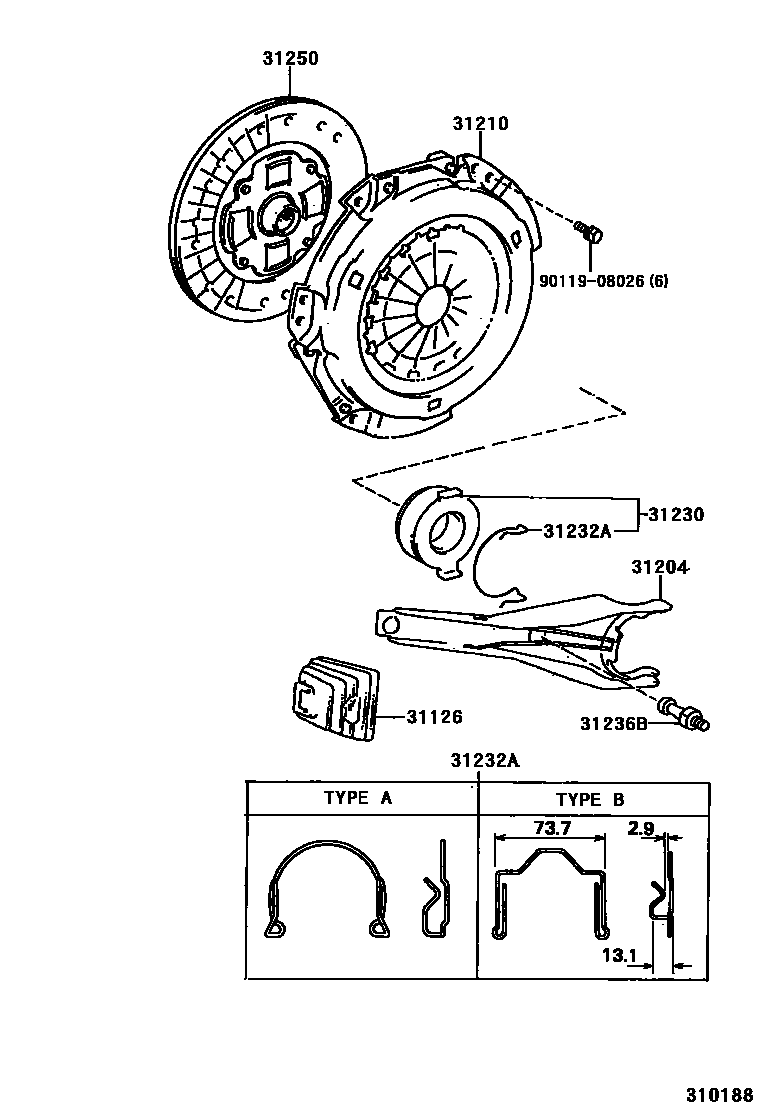 31250
31210
90119-08026 (6)
31230
31232A
31204
31126
31236B
31232A

| TYPE A | TYPE B |
|---|---|
| | 73.7 2.9 13.1 |

310188