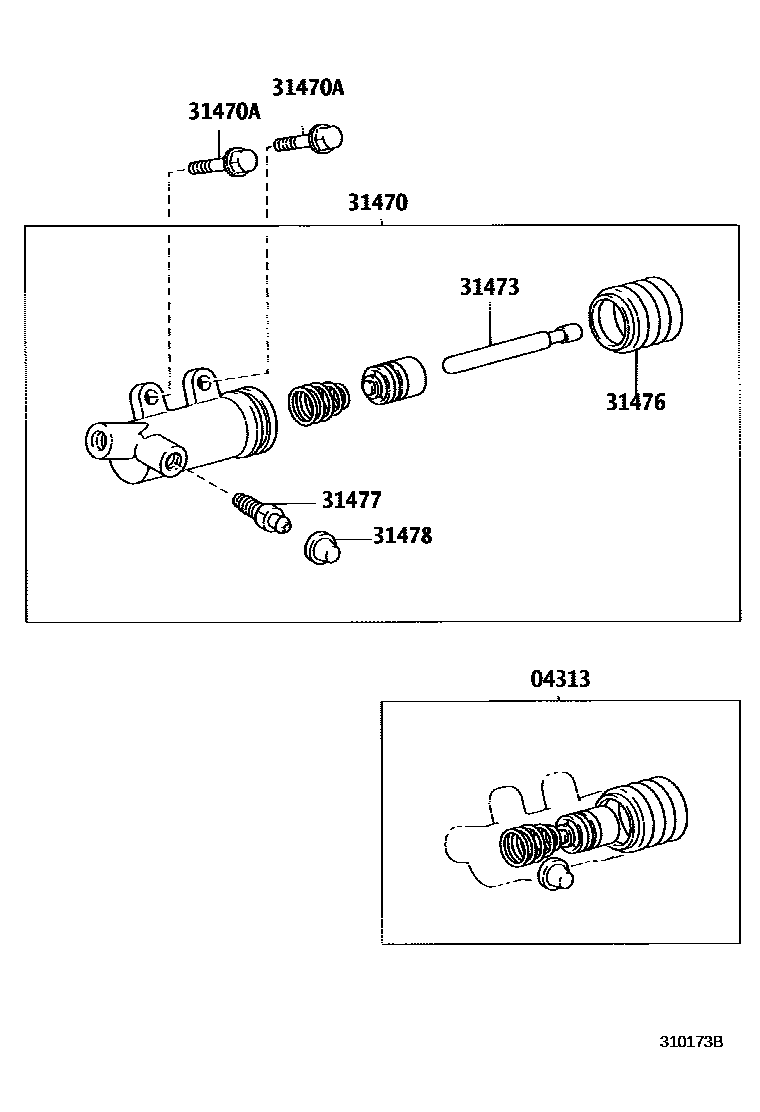 31470A
31470A
31470
31473
31476
31477
31478
04313
310173B