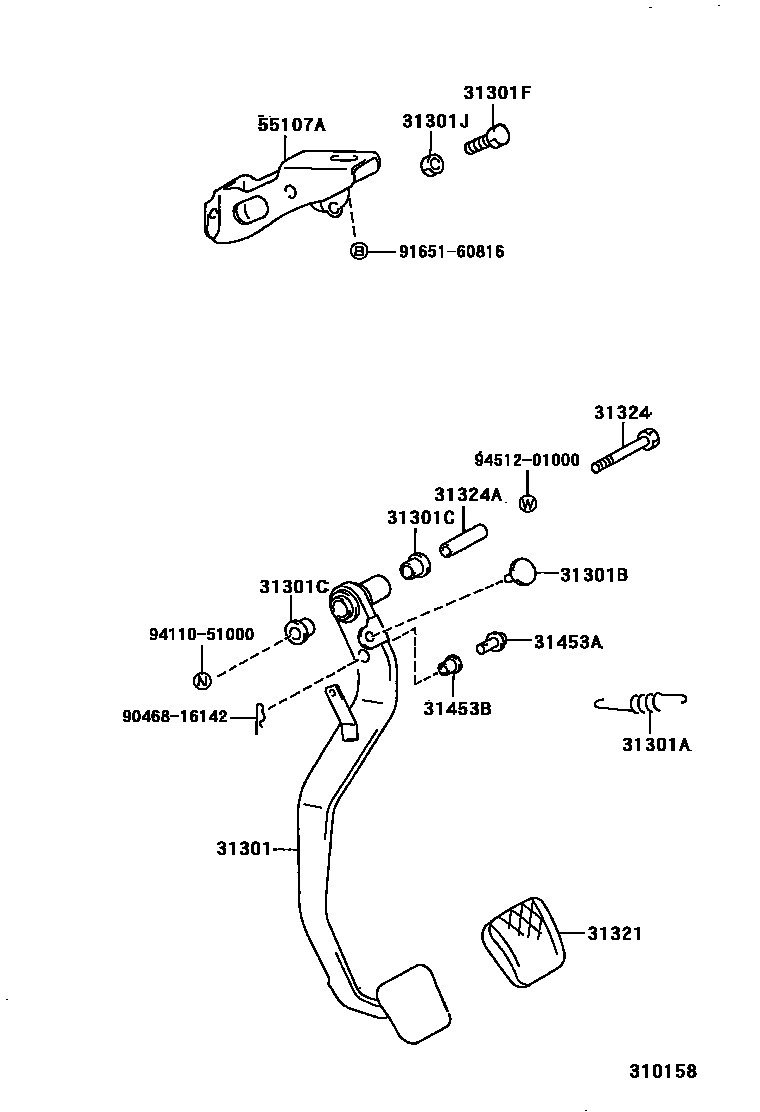 55107A
31301J
31301F
B 91651-60816
31324
94512-01000
W
31324A
31301C
31301B
31301C
94110-51000
N
31453A
31453B
90468-16142
31301A
31301
31321
310158