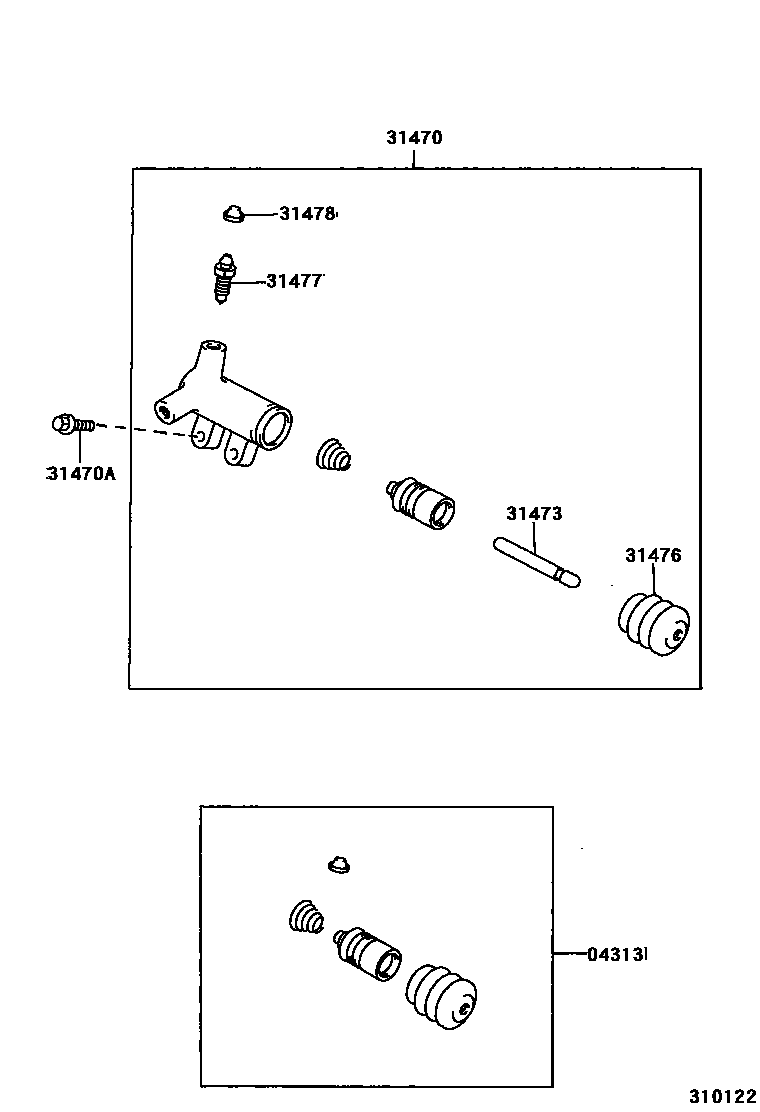 31470

31478

31477

31470A

31473

31476

04313

310122