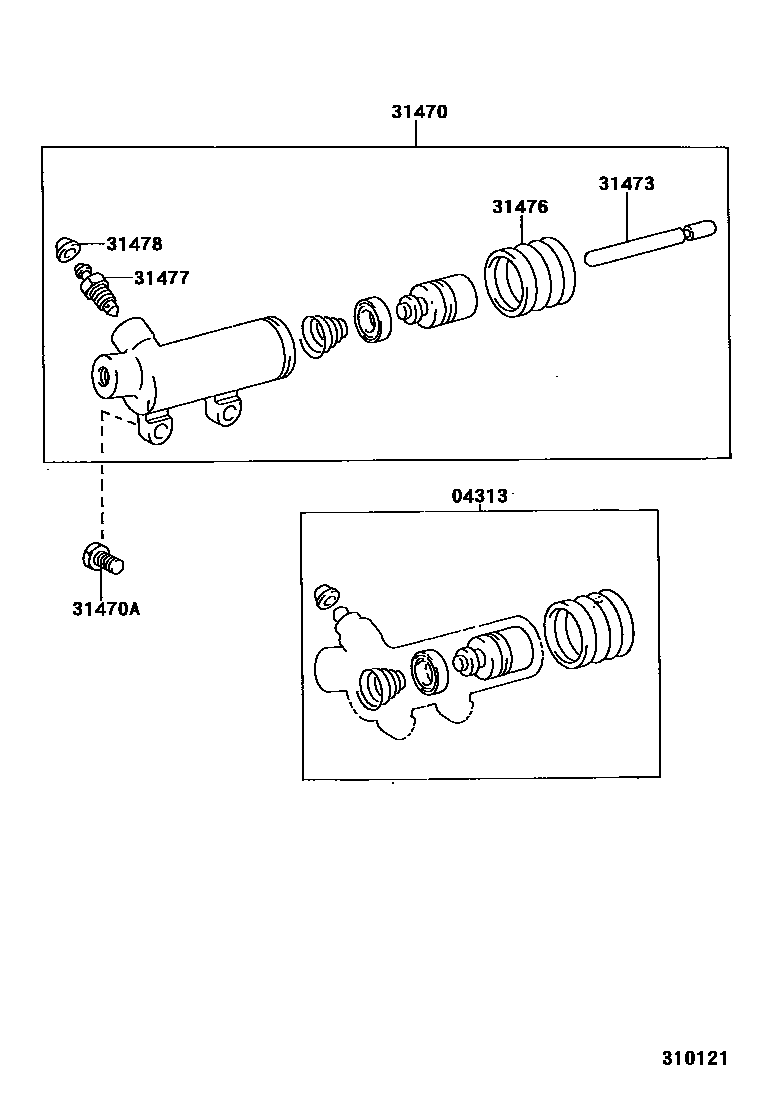 31470

31473

31476

31478

31477

04313

31470A

310121