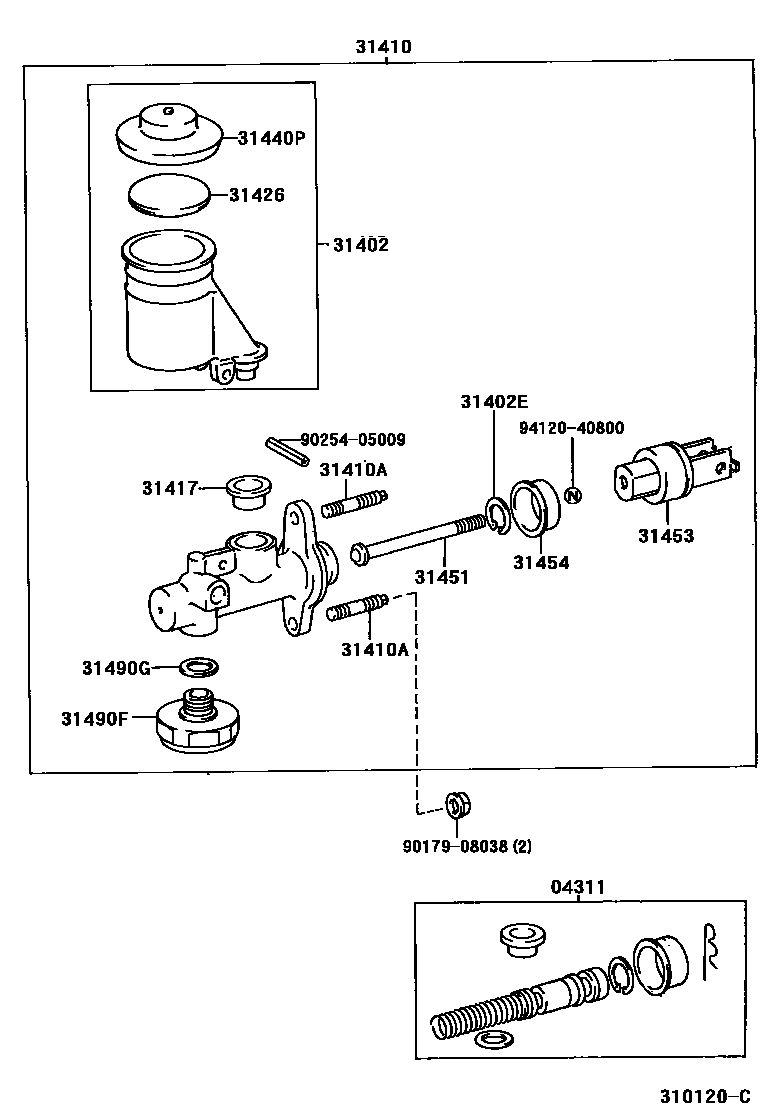 31410

31440P

31426

31402

31402E

94120-40800

90254-05009

31410A

31417

31453

31454

31451

31410A

31490G

31490F

90179-08038 (2)

04311

310120-C