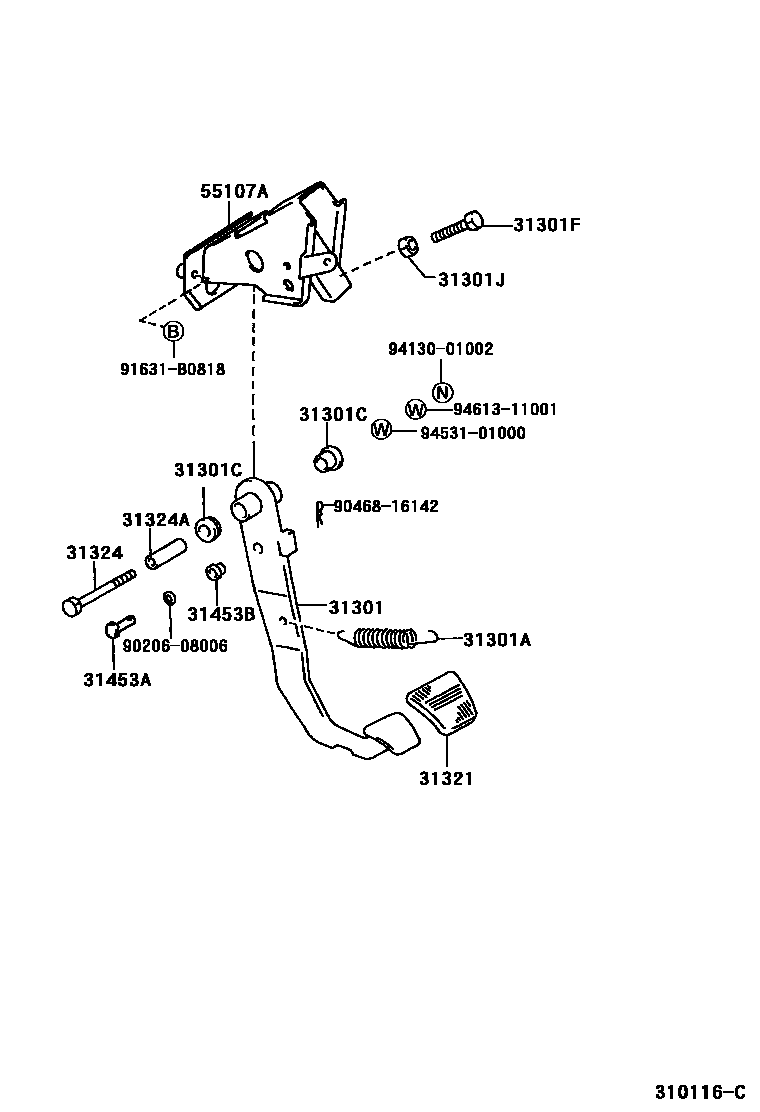 55107A
31301F
31301J
B
91631-B0818
94130-01002
N
W 94613-11001
W 94531-01000
31301C
31301C
90468-16142
31324A
31324
31453B
31301
90206-08006
31301A
31453A
31321
310116-C