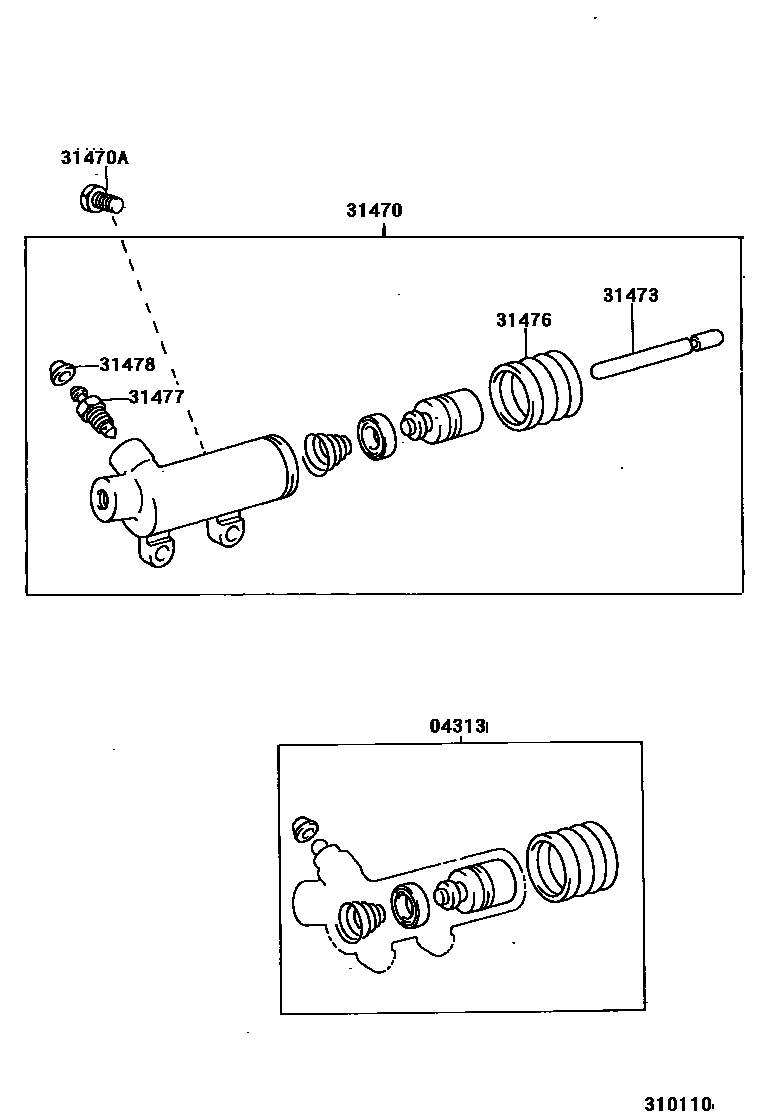 31470A

31470

31473

31476

31478

31477

04313

310110