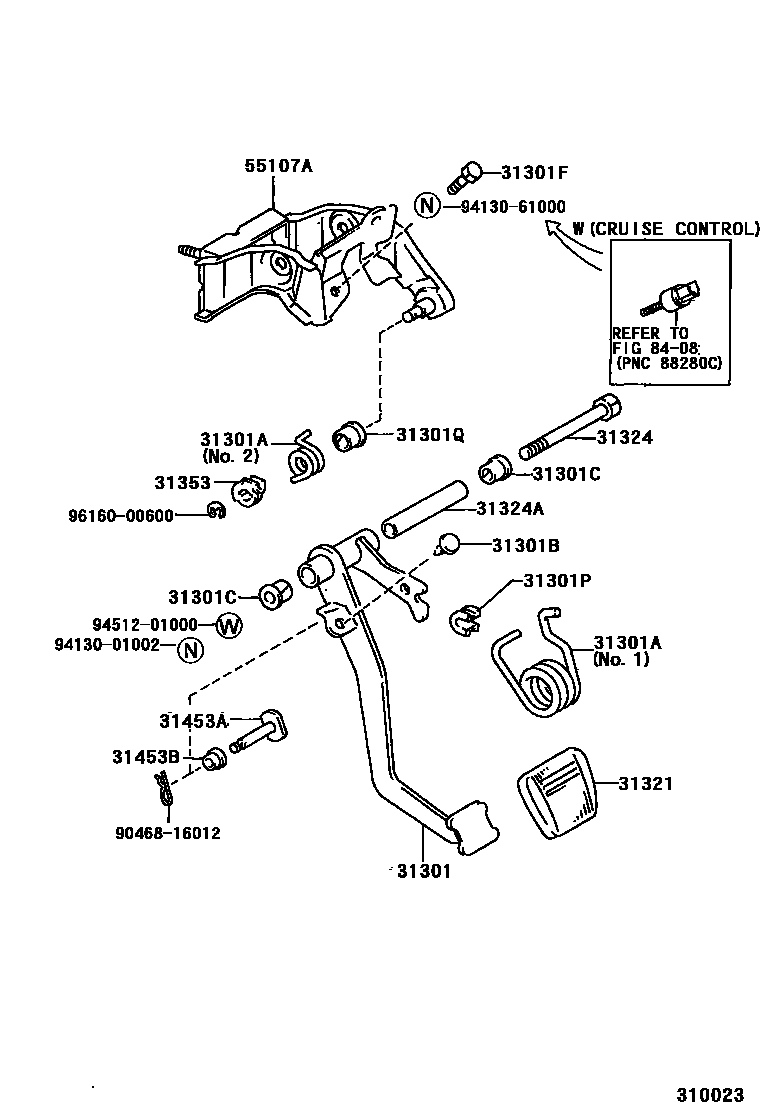 55107A

31301F

N 94130-61000

W (CRUISE CONTROL)

REFER TO FIG 84-08 (PNC 88280C)

31301A (No. 2)

31301Q

31324

31353

31301C

96160-00600

31324A

31301B

31301C

31301P

94512-01000 W

94130-01002 N

31301A (No. 1)

31453A

31453B

31321

90468-16012

31301

310023