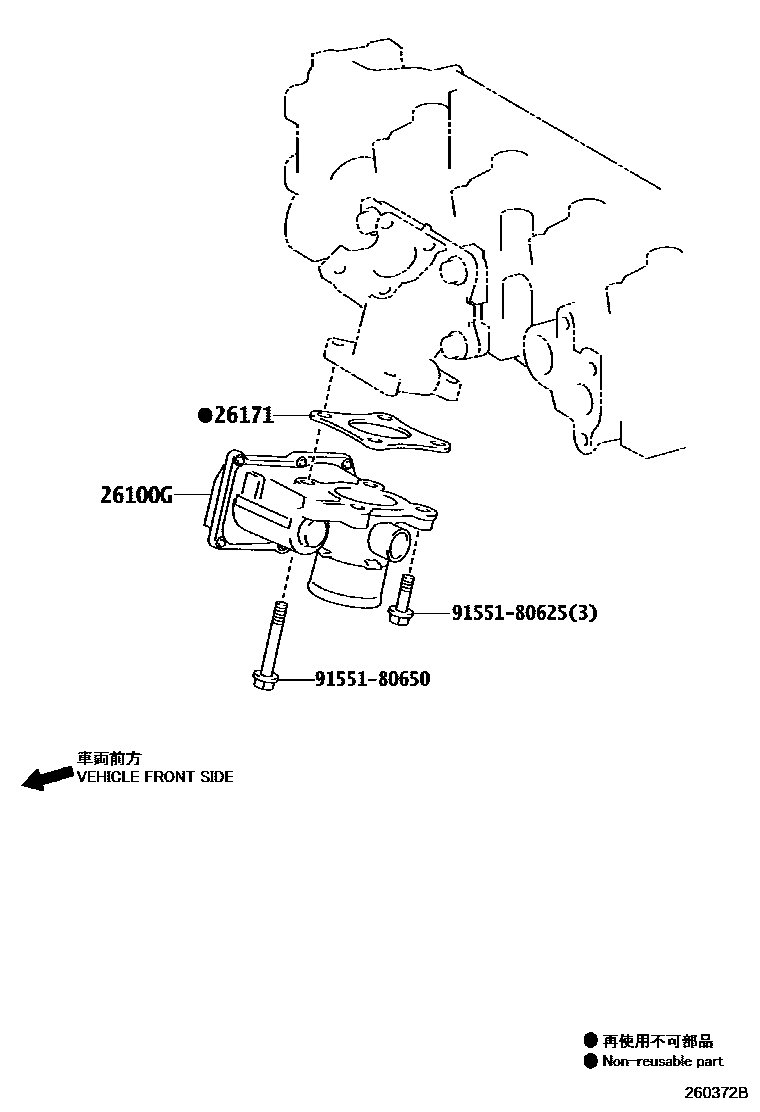 ●26171

26100G

91551-80625(3)

91551-80650

車両前方
VEHICLE FRONT SIDE

● 再使用不可部品
● Non-reusable part

260372B