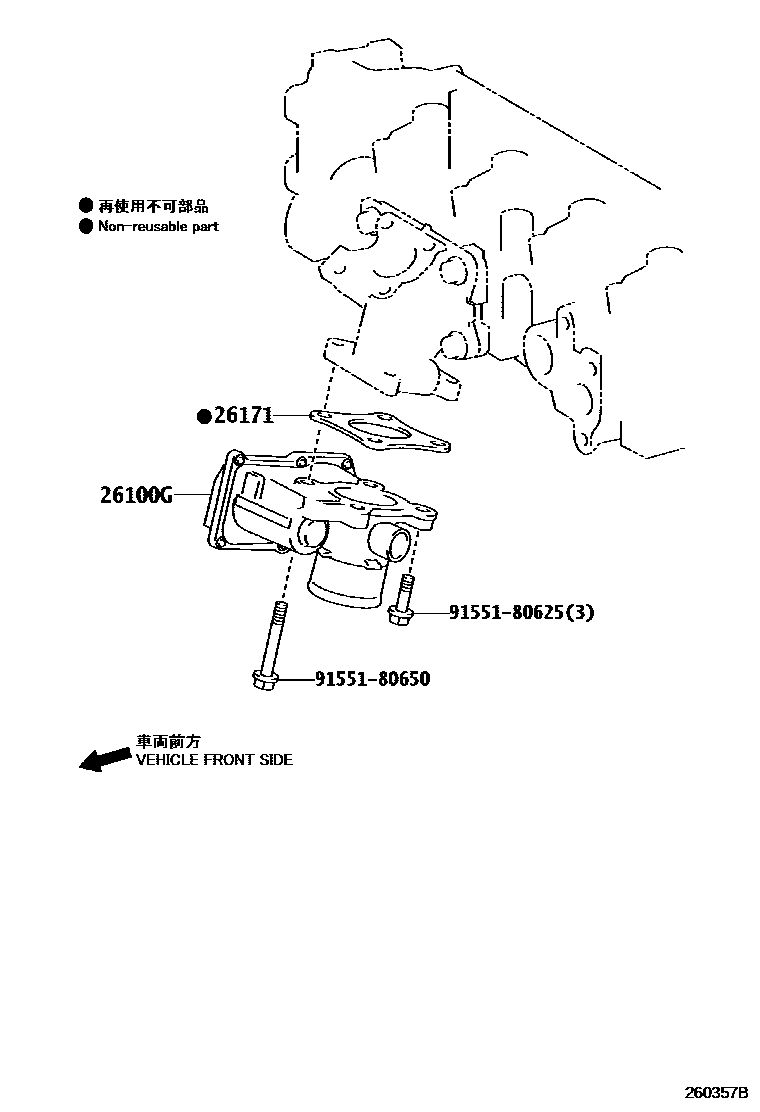 ● 再使用不可部品
● Non-reusable part

●26171

26100G

91551-80625(3)

91551-80650

車両前方
VEHICLE FRONT SIDE

260357B