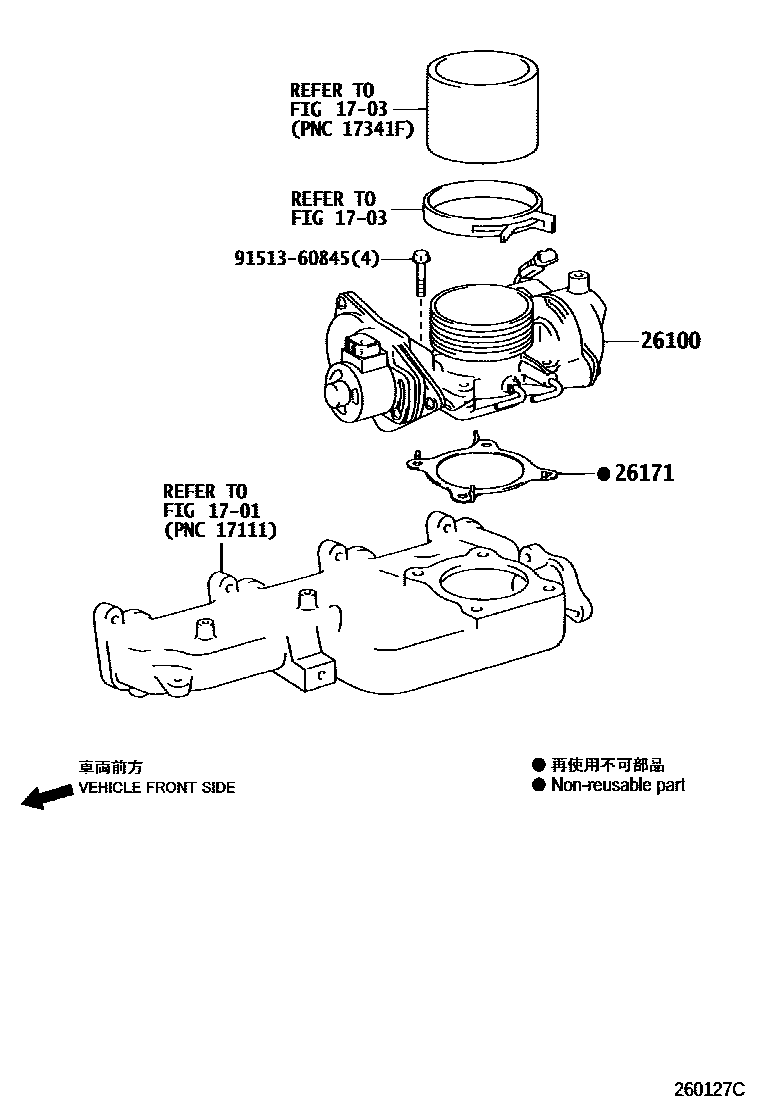 REFER TO
FIG 17-03
(PNC 17341F)

REFER TO
FIG 17-03

91513-60845(4)

26100

● 26171

REFER TO
FIG 17-01
(PNC 17111)

車両前方
VEHICLE FRONT SIDE

● 再使用不可部品
● Non-reusable part

260127C