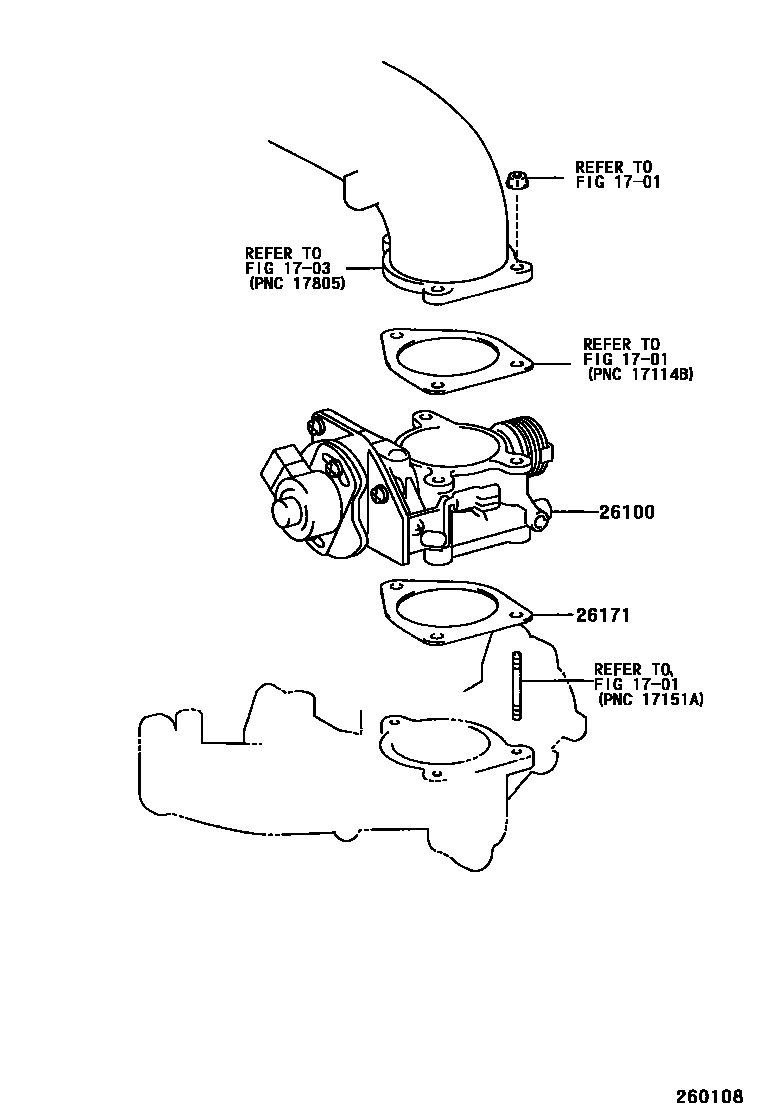 REFER TO
FIG 17-01

REFER TO
FIG 17-03
(PNC 17805)

REFER TO
FIG 17-01
(PNC 17114B)

26100

26171

REFER TO
FIG 17-01
(PNC 17151A)

260108