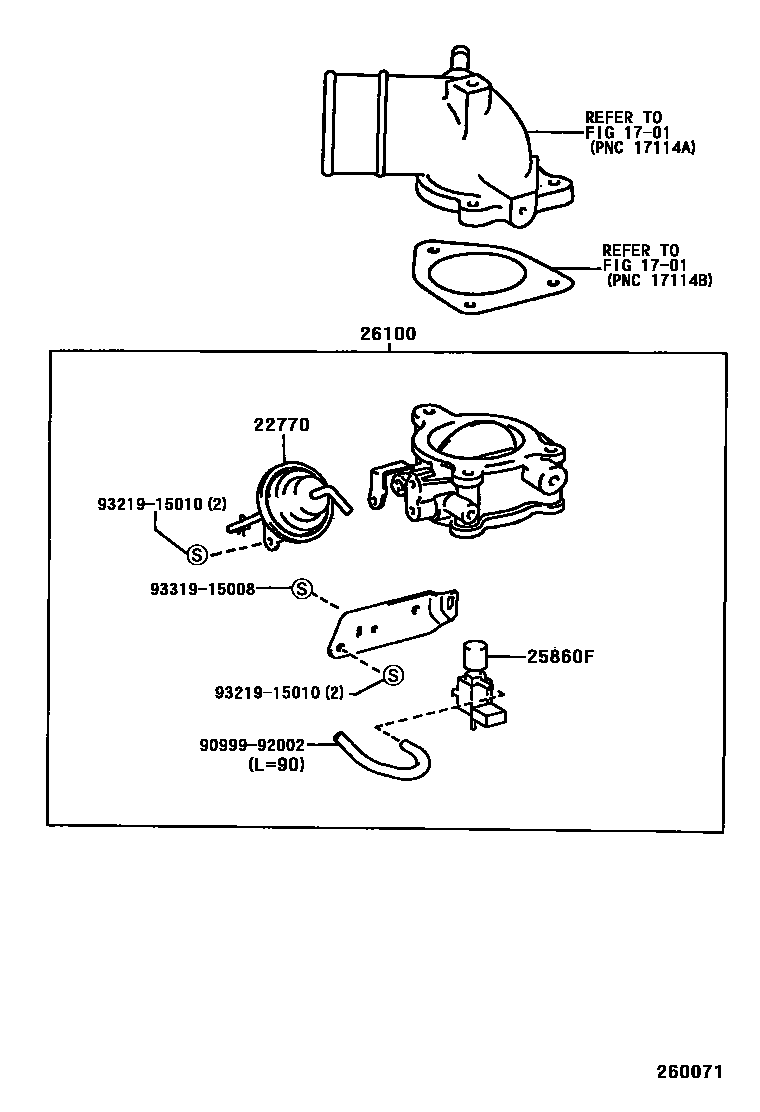 REFER TO
FIG 17-01
(PNC 17114A)

REFER TO
FIG 17-01
(PNC 17114B)

26100

22770

93219-15010 (2)

S

93319-15008

S

25860F

93219-15010 (2)

S

90999-92002
(L=90)

260071