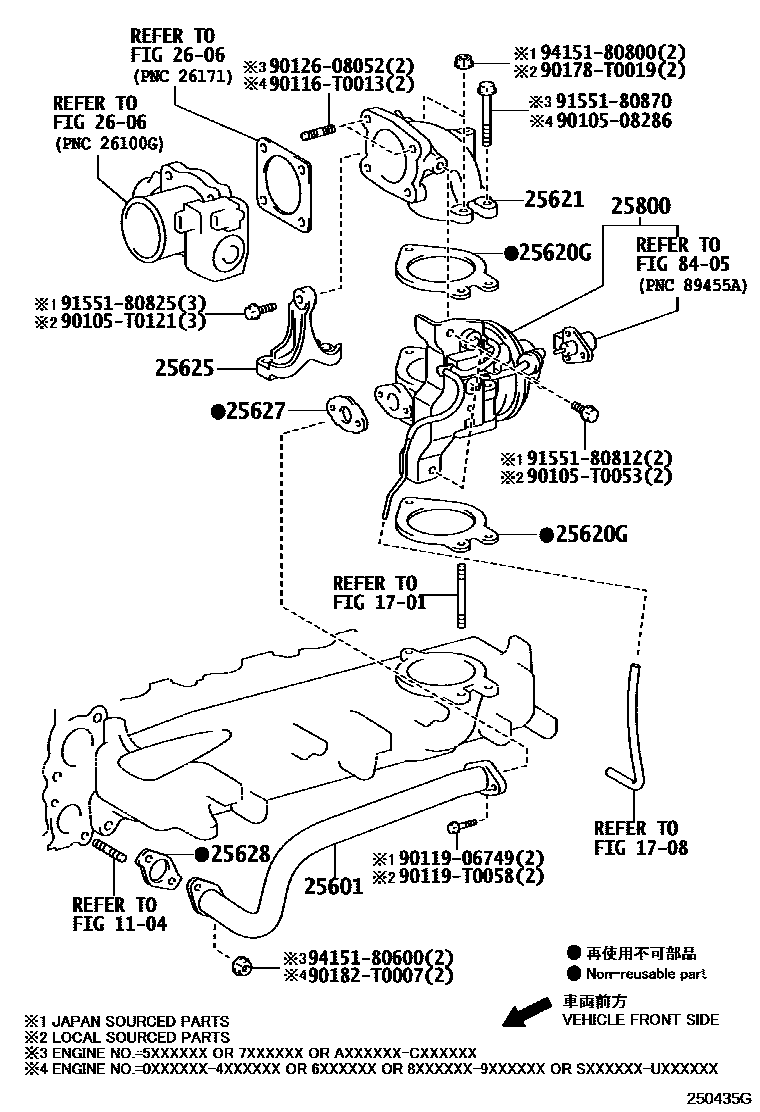 REFER TO
FIG 26-06
(PNC 26171)

※3 90126-08052(2)
※4 90116-T0013(2)

※1 94151-80800(2)
※2 90178-T0019(2)

※3 91551-80870
※4 90105-08286

REFER TO
FIG 26-06
(PNC 26100G)

25621

25800

●25620G

REFER TO
FIG 84-05
(PNC 89455A)

※1 91551-80825(3)
※2 90105-T0121(3)

25625

●25627

※1 91551-80812(2)
※2 90105-T0053(2)

●25620G

REFER TO
FIG 17-01

REFER TO
FIG 17-08

●25628

※1 90119-06749(2)
※2 90119-T0058(2)

25601

REFER TO
FIG 11-04

※3 94151-80600(2)
※4 90182-T0007(2)

● 再使用不可部品
● Non-reusable part

車両前方
VEHICLE FRONT SIDE

※1 JAPAN SOURCED PARTS
※2 LOCAL SOURCED PARTS
※3 ENGINE NO.=5XXXXXX OR 7XXXXXX OR AXXXXXX-CXXXXXX
※4 ENGINE NO.=0XXXXXX-4XXXXXX OR 6XXXXXX OR 8XXXXXX-9XXXXXX OR SXXXXXX-UXXXXXX

250435G