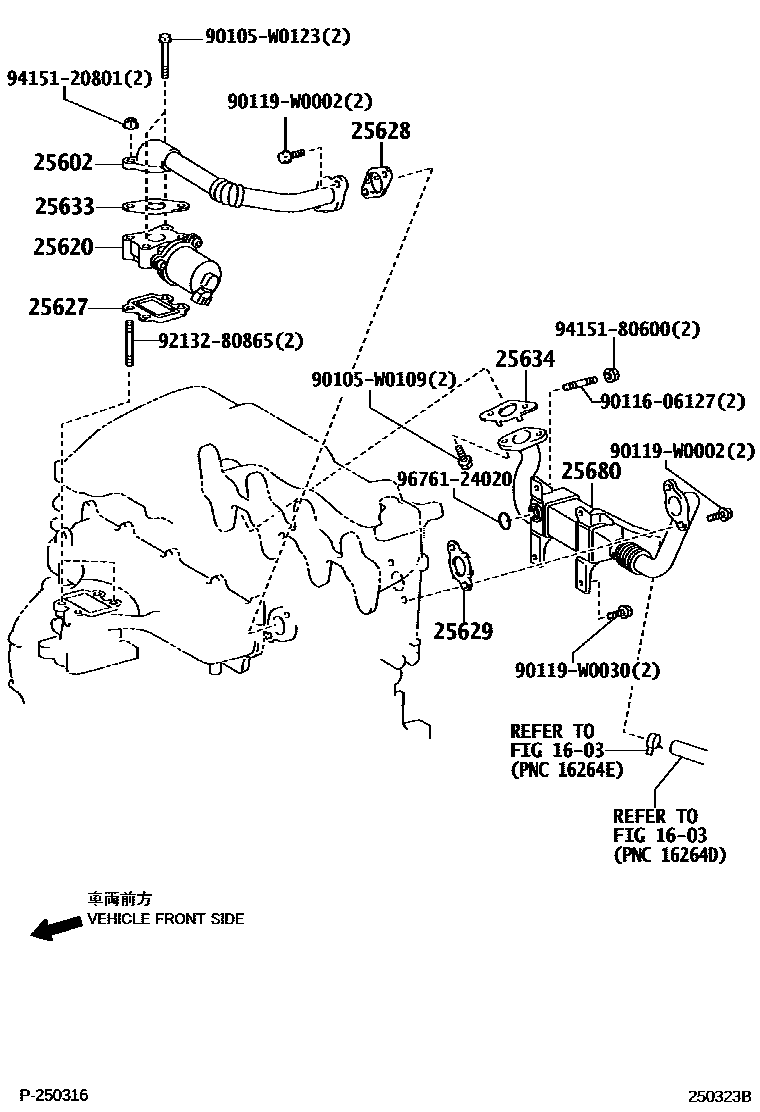 90105-W0123(2)
94151-20801(2)
90119-W0002(2)
25628
25602
25633
25620
25627
92132-80865(2)
94151-80600(2)
25634
90105-W0109(2)
90116-06127(2)
90119-W0002(2)
96761-24020
25680
25629
90119-W0030(2)
REFER TO
FIG 16-03
(PNC 16264E)
REFER TO
FIG 16-03
(PNC 16264D)
車両前方
VEHICLE FRONT SIDE
P-250316
250323B