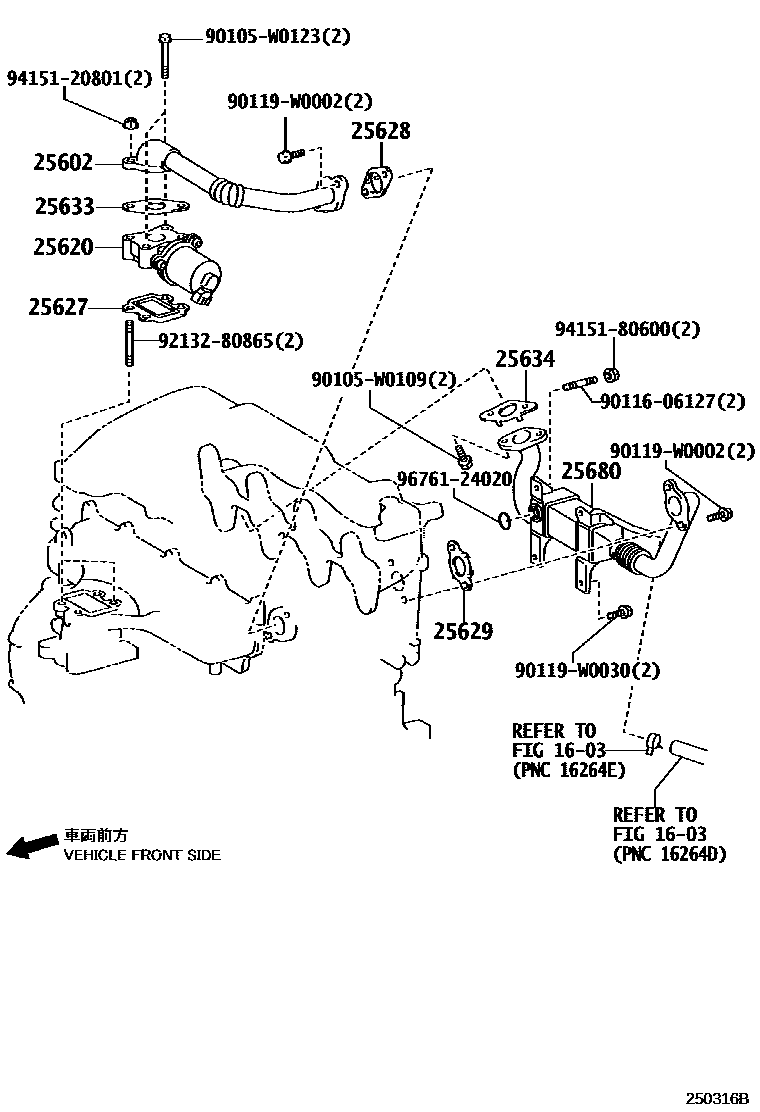 90105-W0123(2)
94151-20801(2)
90119-W0002(2)
25628
25602
25633
25620
25627
92132-80865(2)
94151-80600(2)
25634
90105-W0109(2)
90116-06127(2)
90119-W0002(2)
96761-24020
25680
25629
90119-W0030(2)
REFER TO FIG 16-03 (PNC 16264E)
REFER TO FIG 16-03 (PNC 16264D)
車両前方
VEHICLE FRONT SIDE
250316B