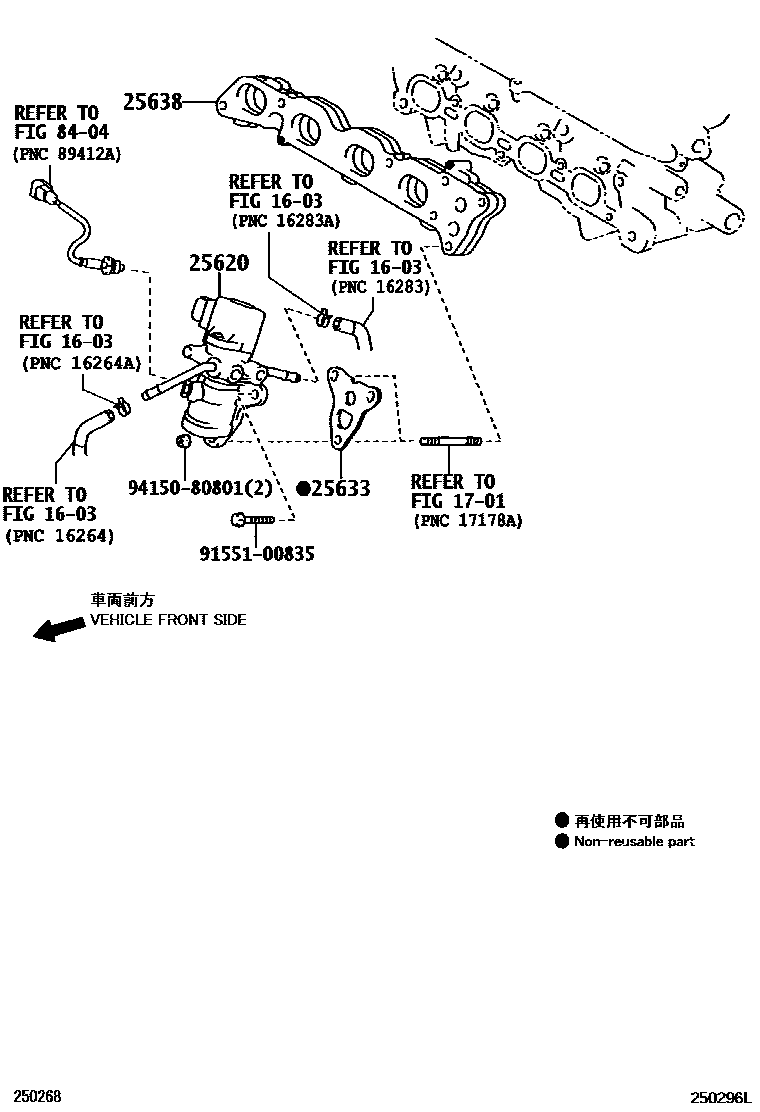 25638

REFER TO
FIG 84-04
(PNC 89412A)

REFER TO
FIG 16-03
(PNC 16283A)

REFER TO
FIG 16-03
(PNC 16283)

25620

REFER TO
FIG 16-03
(PNC 16264A)

REFER TO
FIG 16-03
(PNC 16264)

94150-80801(2)

●25633

REFER TO
FIG 17-01
(PNC 17178A)

91551-00835

車両前方
VEHICLE FRONT SIDE

● 再使用不可部品
● Non-reusable part

250268

250296L