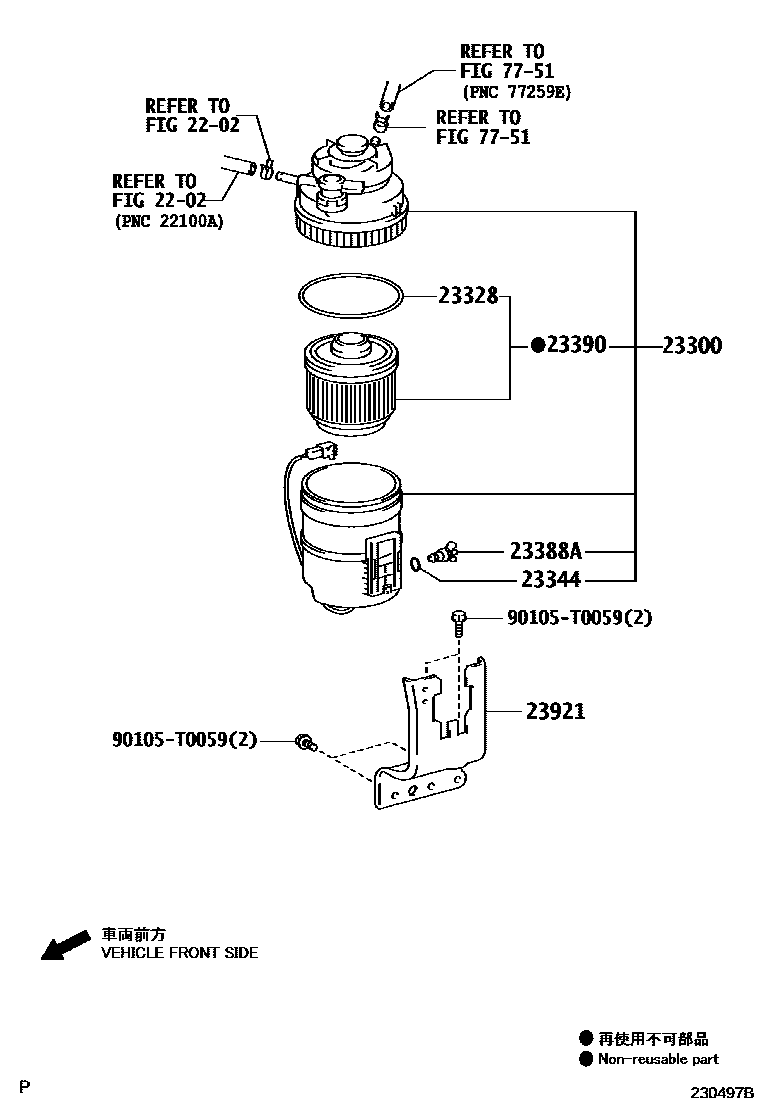 REFER TO
FIG 77-51
(PNC 77259E)

REFER TO
FIG 22-02

REFER TO
FIG 77-51

REFER TO
FIG 22-02
(PNC 22100A)

23328

●23390

23300

23388A

23344

90105-T0059(2)

23921

90105-T0059(2)

車両前方
VEHICLE FRONT SIDE

● 再使用不可部品
● Non-reusable part

P

230497B