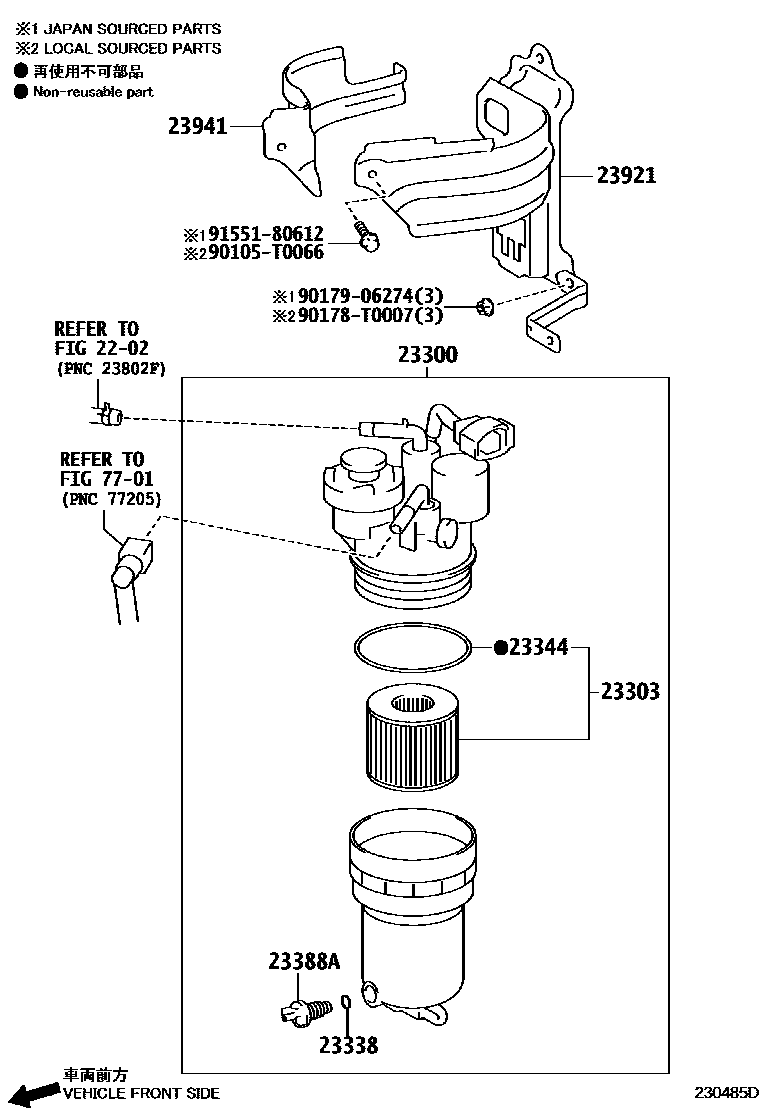 ※1 JAPAN SOURCED PARTS
※2 LOCAL SOURCED PARTS
● 再使用不可部品
● Non-reusable part

23941

23921

※1 91551-80612
※2 90105-T0066

※1 90179-06274(3)
※2 90178-T0007(3)

REFER TO
FIG 22-02
(PNC 23802F)

23300

REFER TO
FIG 77-01
(PNC 77205)

●23344

23303

23388A

23338

車両前方
VEHICLE FRONT SIDE

230485D