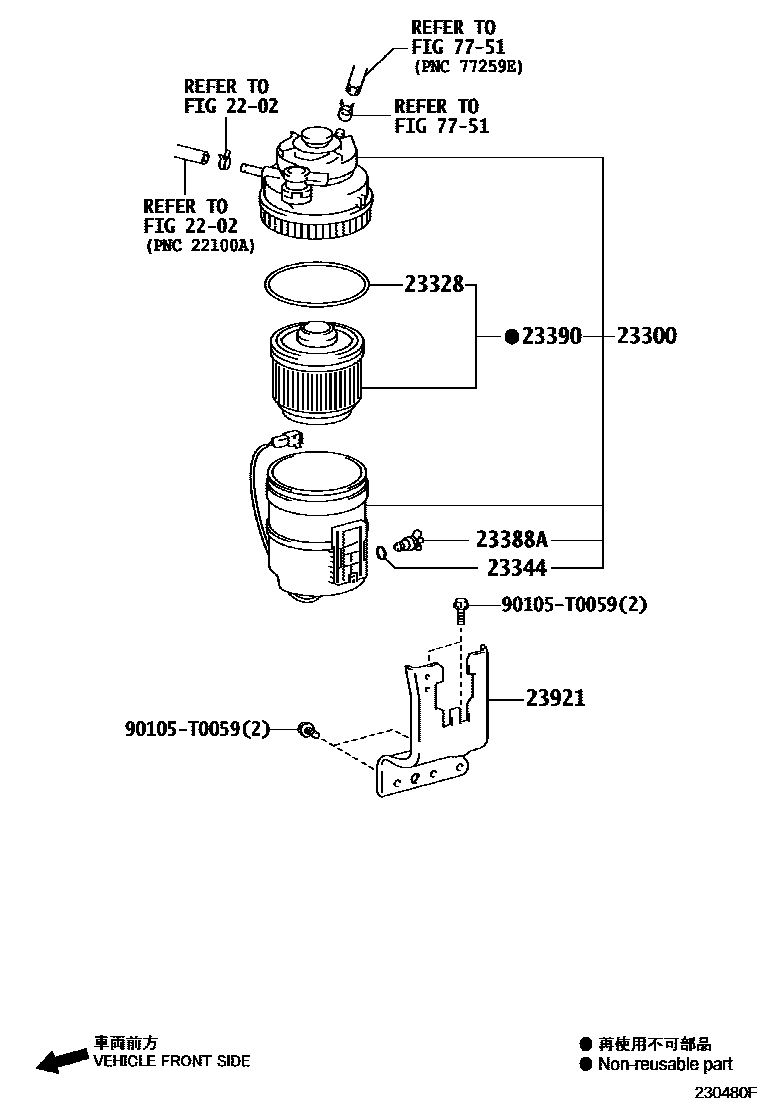 REFER TO
FIG 77-51
(PNC 77259E)

REFER TO
FIG 22-02

REFER TO
FIG 77-51

REFER TO
FIG 22-02
(PNC 22100A)

23328

●23390

23300

23388A

23344

90105-T0059(2)

23921

90105-T0059(2)

車両前方
VEHICLE FRONT SIDE

● 再使用不可部品
● Non-reusable part

230480F