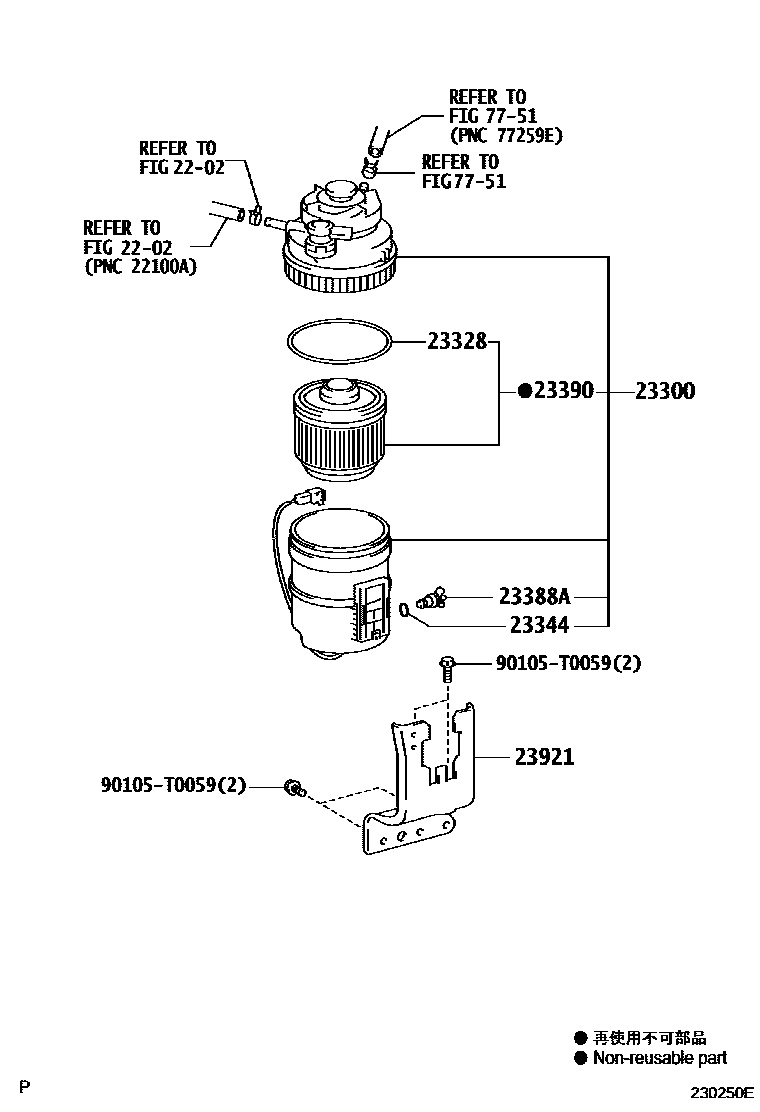 REFER TO
FIG 77-51
(PNC 77259E)

REFER TO
FIG 22-02

REFER TO
FIG77-51

REFER TO
FIG 22-02
(PNC 22100A)

23328

●23390

23300

23388A

23344

90105-T0059(2)

23921

90105-T0059(2)

● 再使用不可部品
● Non-reusable part

P

230250E