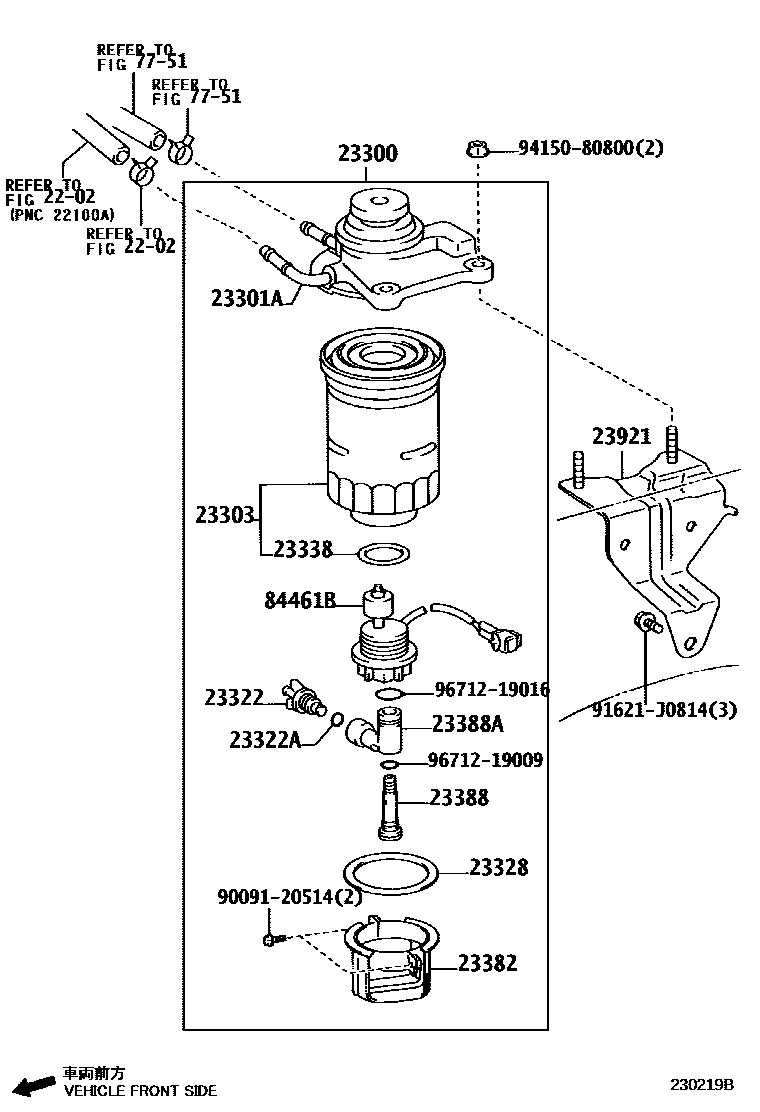 REFER TO
FIG 77-51

REFER TO
FIG 77-51

REFER TO
FIG 22-02
(PNC 22100A)

REFER TO
FIG 22-02

23300

94150-80800(2)

23301A

23921

23303

23338

84461B

23322

96712-19016

23322A

23388A

96712-19009

91621-J0814(3)

23388

23328

90091-20514(2)

23382

車両前方
VEHICLE FRONT SIDE

230219B