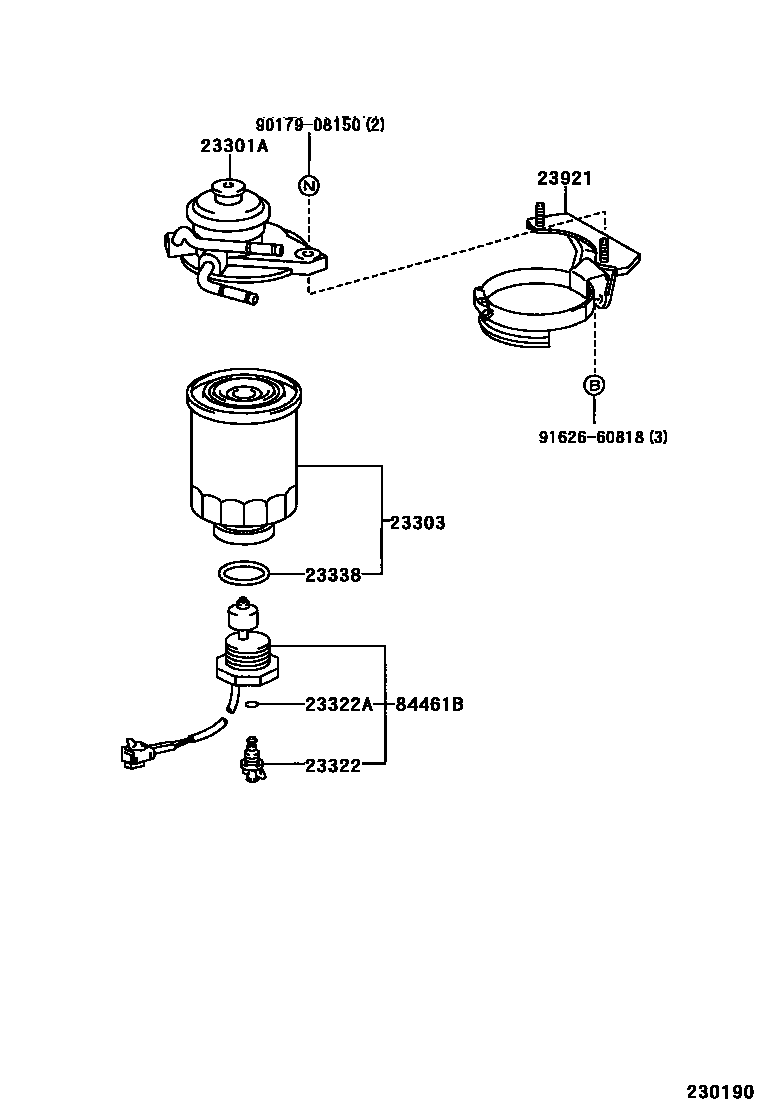 90179-08150 (2)
23301A
N
23921
B
91626-60818 (3)
23303
23338
23322A
84461B
23322
230190