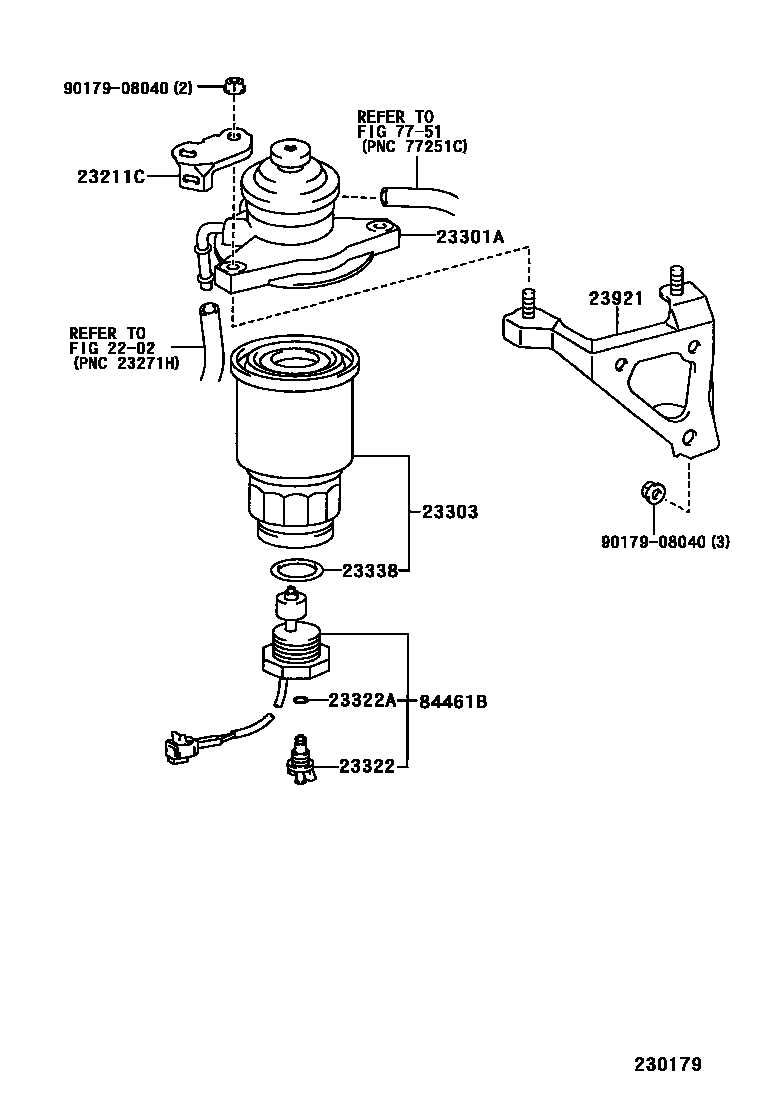 90179-08040 (2)

REFER TO
FIG 77-51
(PNC 77251C)

23211C

23301A

23921

REFER TO
FIG 22-02
(PNC 23271H)

23303

90179-08040 (3)

23338

23322A

84461B

23322

230179