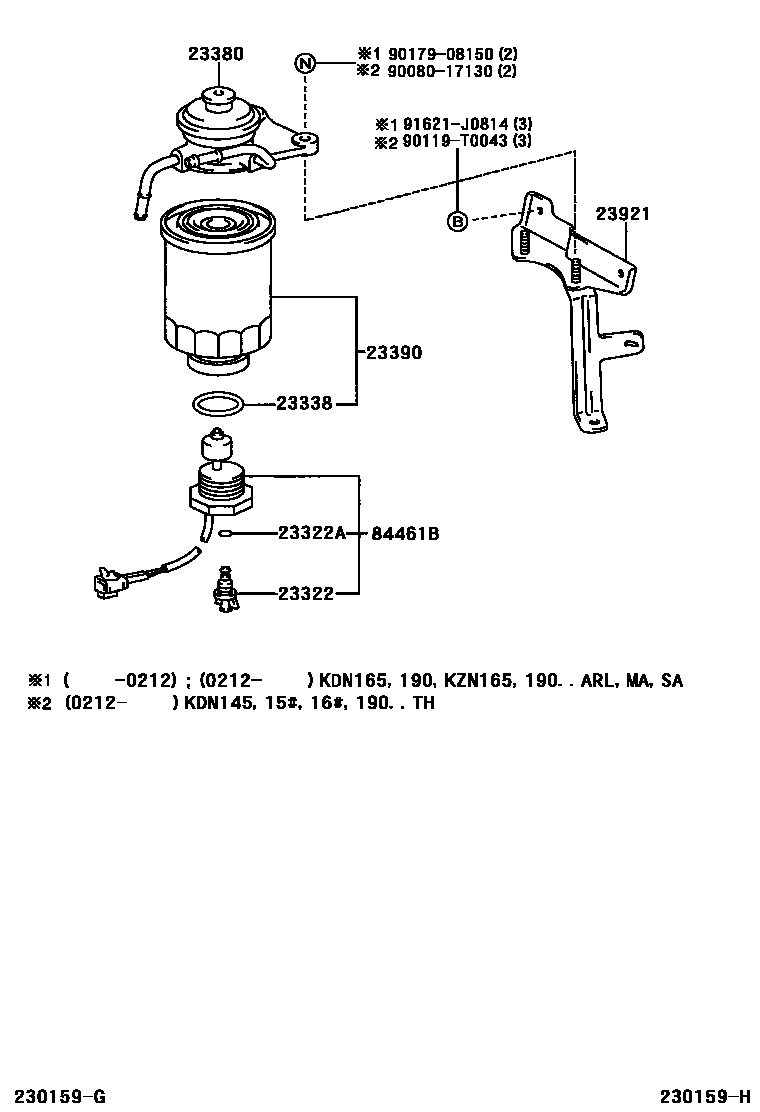 23380

N ※1 90179-08150 (2)
※2 90080-17130 (2)

※1 91621-J0814 (3)
※2 90119-T0043 (3)

B

23921

23390

23338

23322A 84461B

23322

※1 (     -0212) ; (0212-     ) KDN165, 190, KZN165, 190. . ARL, MA, SA
※2 (0212-     ) KDN145, 15#, 16#, 190. . TH

230159-G

230159-H