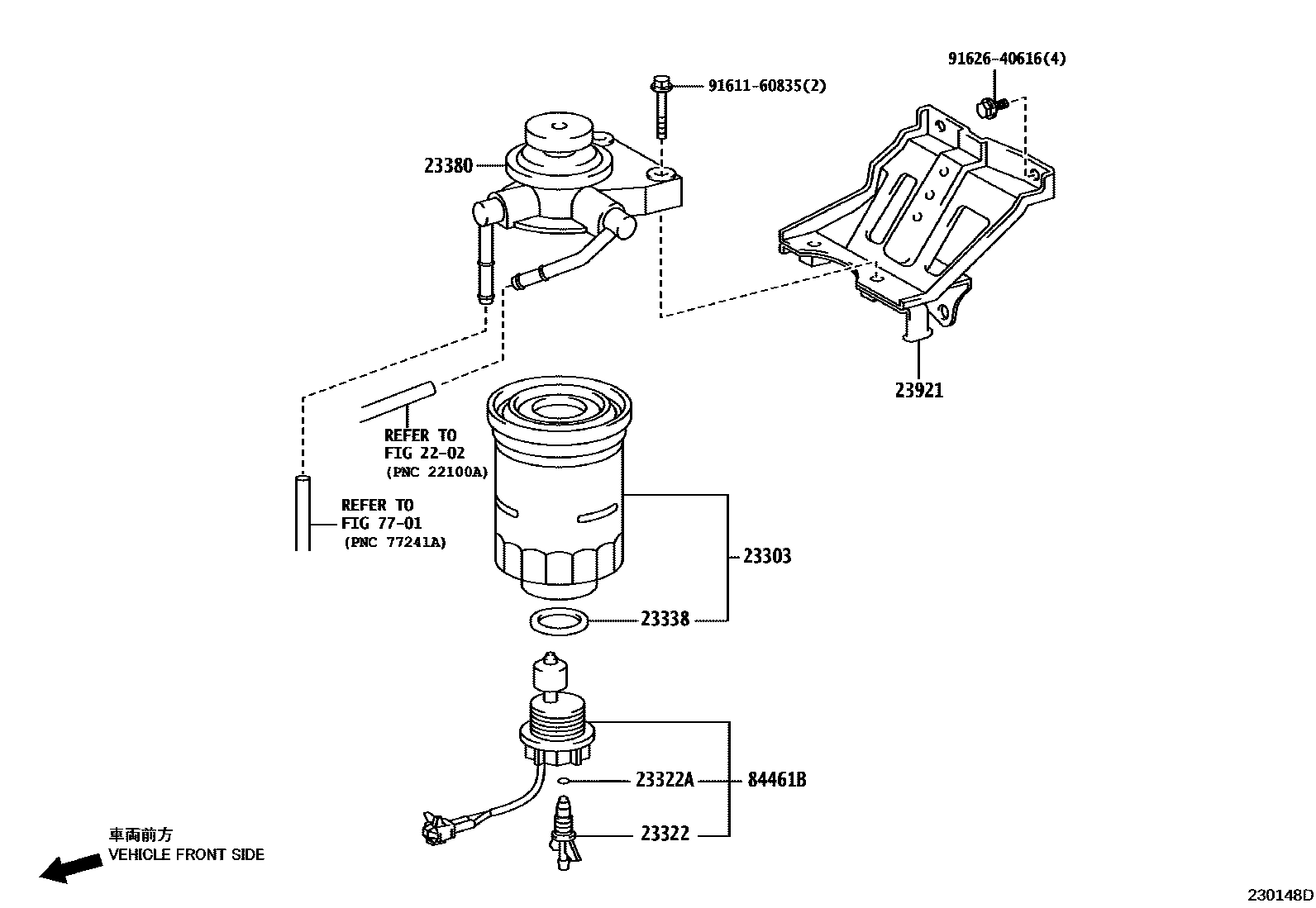 91626-40616(4)

91611-60835(2)

23380

23921

REFER TO
FIG 22-02
(PNC 22100A)

REFER TO
FIG 77-01
(PNC 77241A)

23303

23338

23322A

84461B

23322

車両前方
VEHICLE FRONT SIDE

230148D