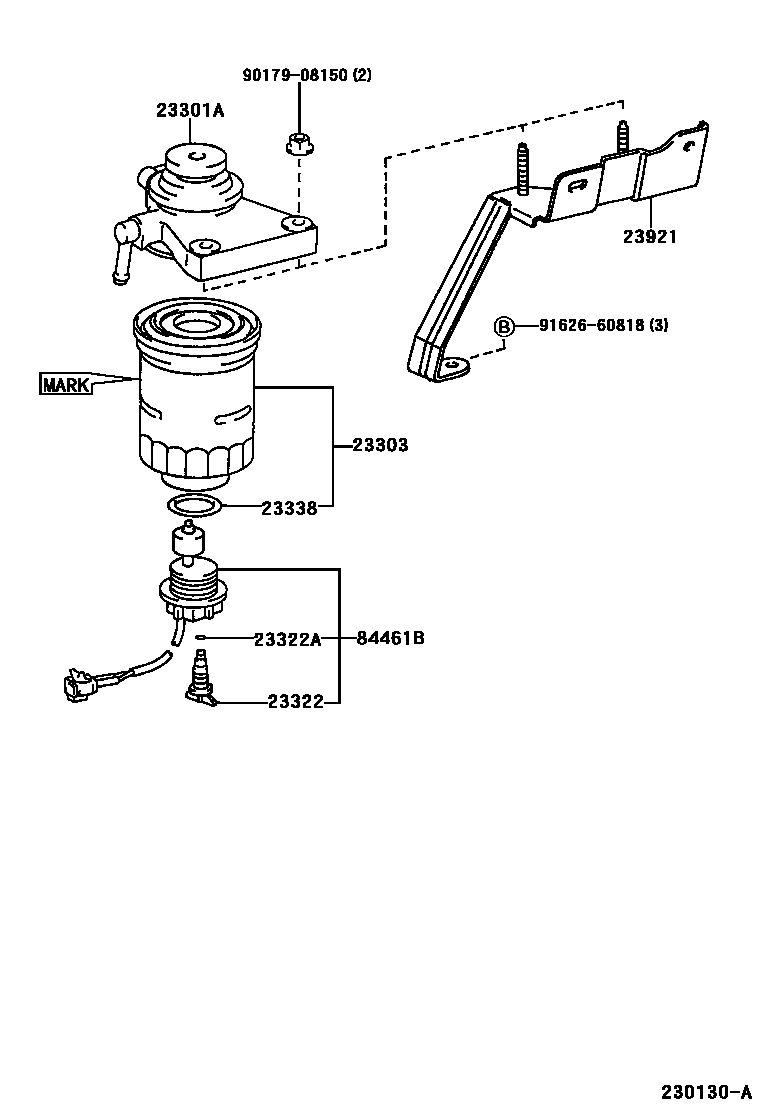 90179-08150 (2)
23301A
23921
B 91626-60818 (3)
MARK
23303
23338
23322A
84461B
23322
230130-A