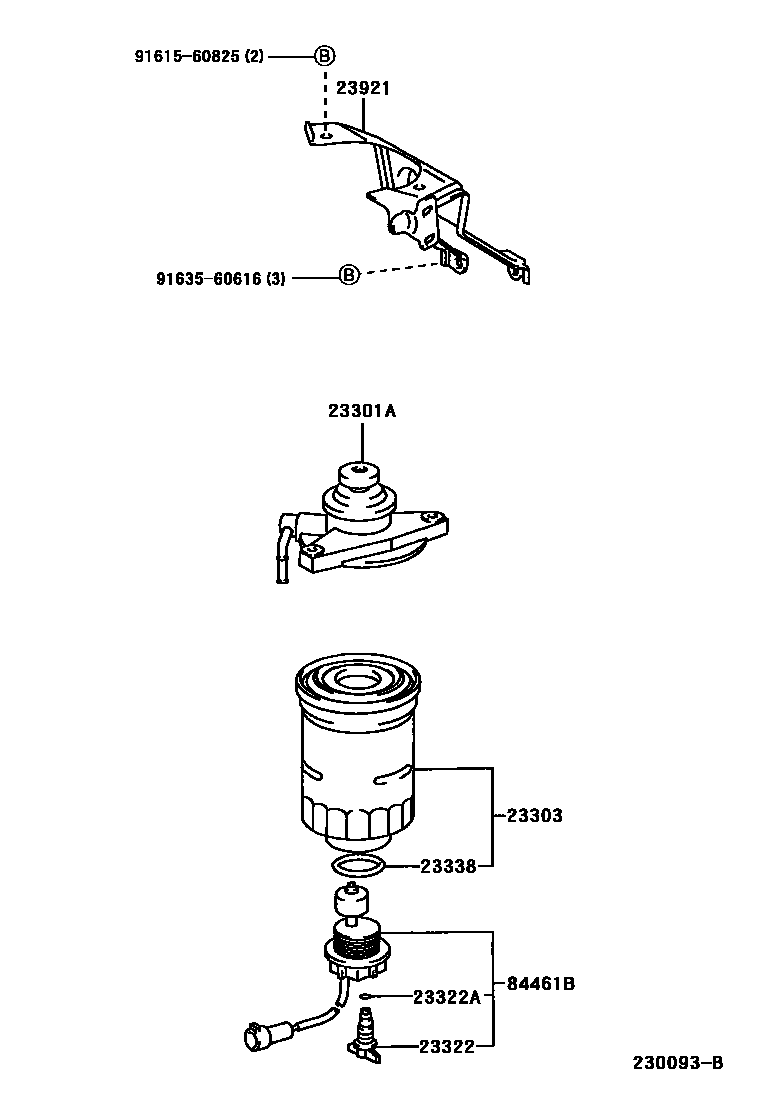 91615-60825 (2) B
23921
91635-60616 (3) B
23301A
23303
23338
84461B
23322A
23322
230093-B