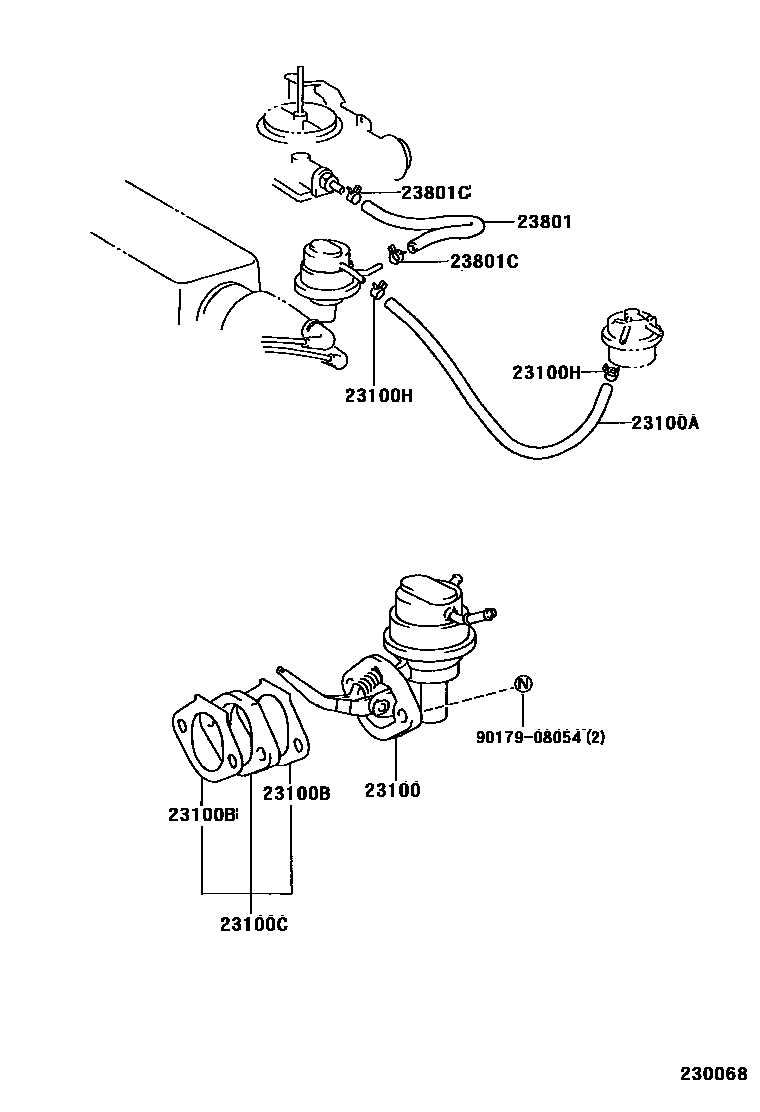 23801C
23801
23801C
23100H
23100H
23100A
N
90179-08054 (2)
23100B
23100B
23100
23100C
230068