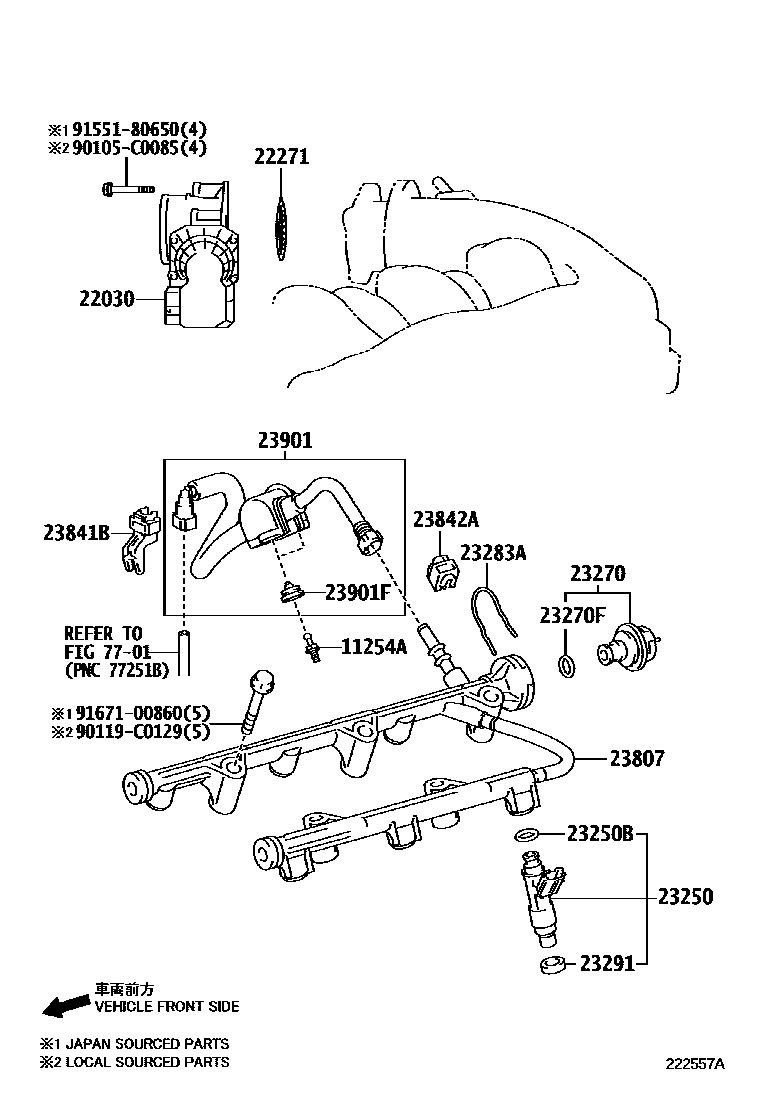 ※1 91551-80650(4)
※2 90105-C0085(4)

22271

22030

23901

23841B

23842A

23283A

23270

23270F

23901F

REFER TO
FIG 77-01
(PNC 77251B)

11254A

※1 91671-00860(5)
※2 90119-C0129(5)

23807

23250B

23250

23291

車両前方
VEHICLE FRONT SIDE

※1 JAPAN SOURCED PARTS
※2 LOCAL SOURCED PARTS

222557A