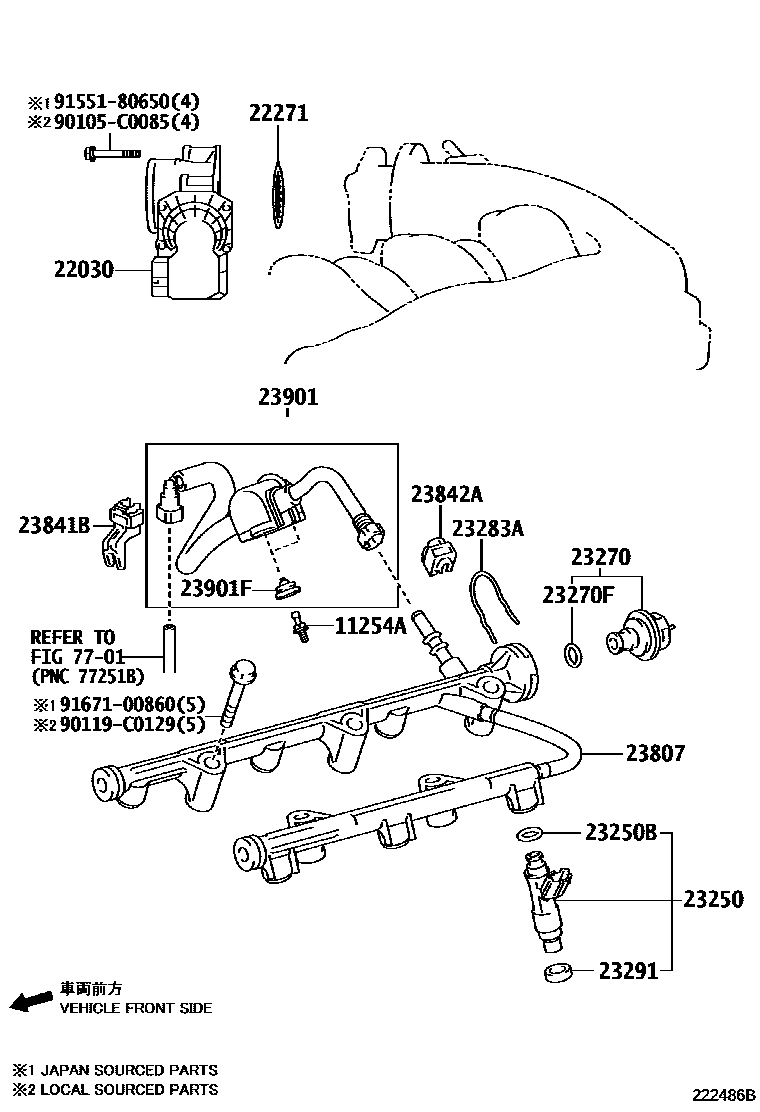 ※1 91551-80650(4)
※2 90105-C0085(4)

22271

22030

23901

23841B

23901F

23842A

23283A

23270

23270F

11254A

REFER TO
FIG 77-01
(PNC 77251B)

※1 91671-00860(5)
※2 90119-C0129(5)

23807

23250B

23250

23291

車両前方
VEHICLE FRONT SIDE

※1 JAPAN SOURCED PARTS
※2 LOCAL SOURCED PARTS

222486B