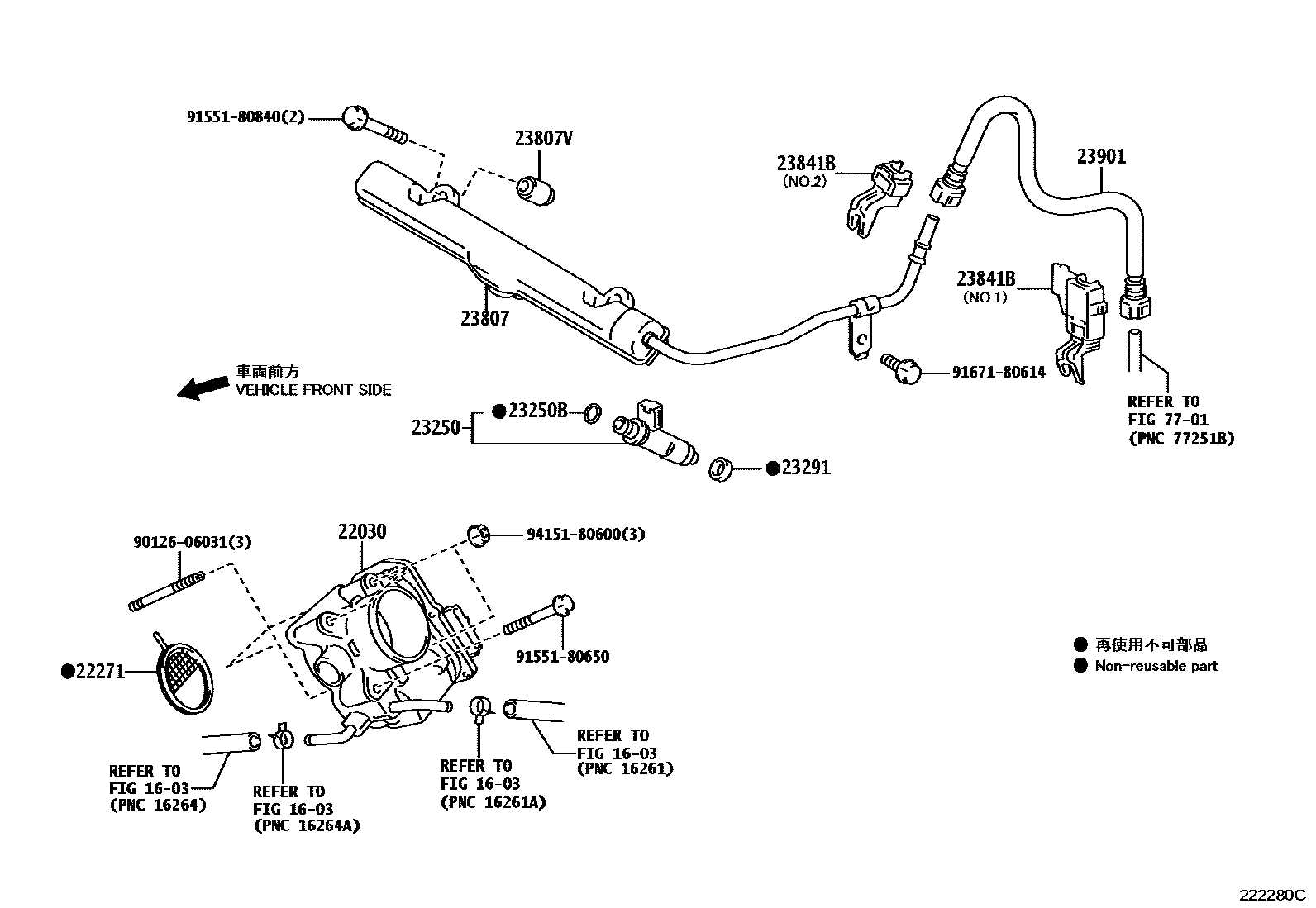 91551-80840(2)

23807V

23841B
(NO.2)

23901

23807

23841B
(NO.1)

車両前方
VEHICLE FRONT SIDE

91671-80614

REFER TO
FIG 77-01
(PNC 77251B)

23250

●23250B

●23291

90126-06031(3)

22030

94151-80600(3)

91551-80650

●22271

● 再使用不可部品
● Non-reusable part

REFER TO
FIG 16-03
(PNC 16264)

REFER TO
FIG 16-03
(PNC 16264A)

REFER TO
FIG 16-03
(PNC 16261A)

REFER TO
FIG 16-03
(PNC 16261)

222280C