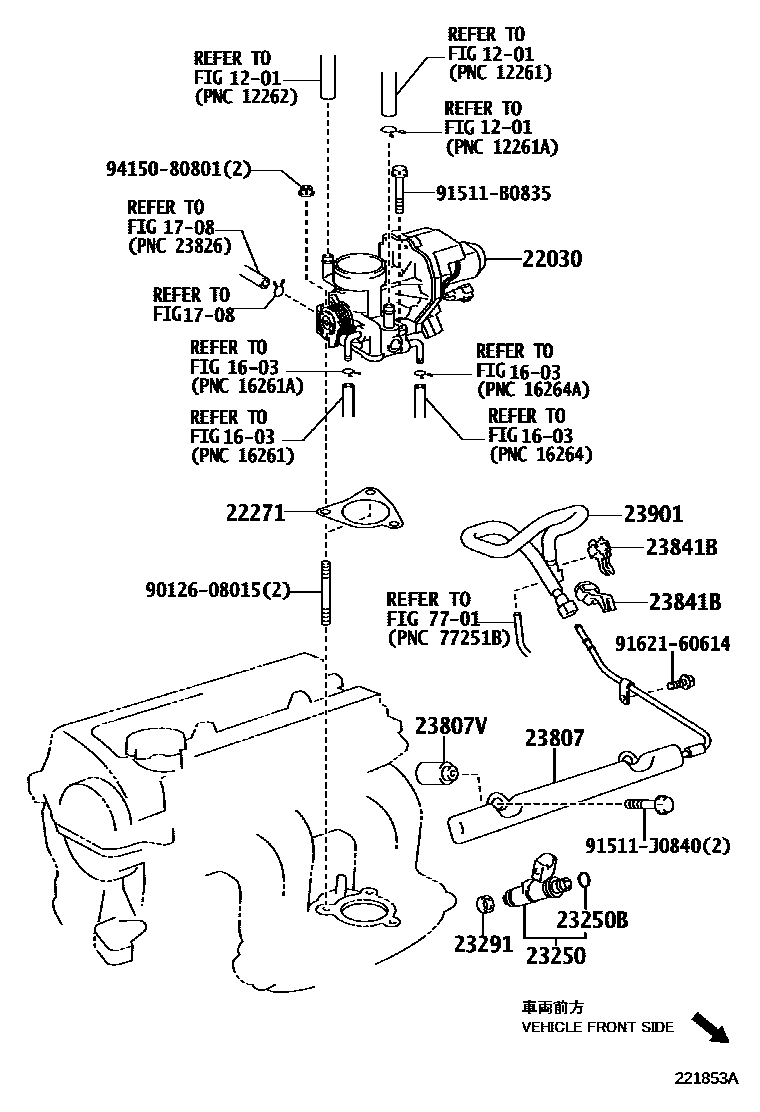 REFER TO
FIG 12-01
(PNC 12262)

REFER TO
FIG 12-01
(PNC 12261)

REFER TO
FIG 12-01
(PNC 12261A)

94150-80801(2)

91511-B0835

REFER TO
FIG 17-08
(PNC 23826)

22030

REFER TO
FIG17-08

REFER TO
FIG 16-03
(PNC 16261A)

REFER TO
FIG 16-03
(PNC 16264A)

REFER TO
FIG 16-03
(PNC 16261)

REFER TO
FIG 16-03
(PNC 16264)

22271

23901

23841B

90126-08015(2)

REFER TO
FIG 77-01
(PNC 77251B)

23841B

91621-60614

23807V

23807

91511-30840(2)

23250B

23291

23250

車両前方
VEHICLE FRONT SIDE

221853A