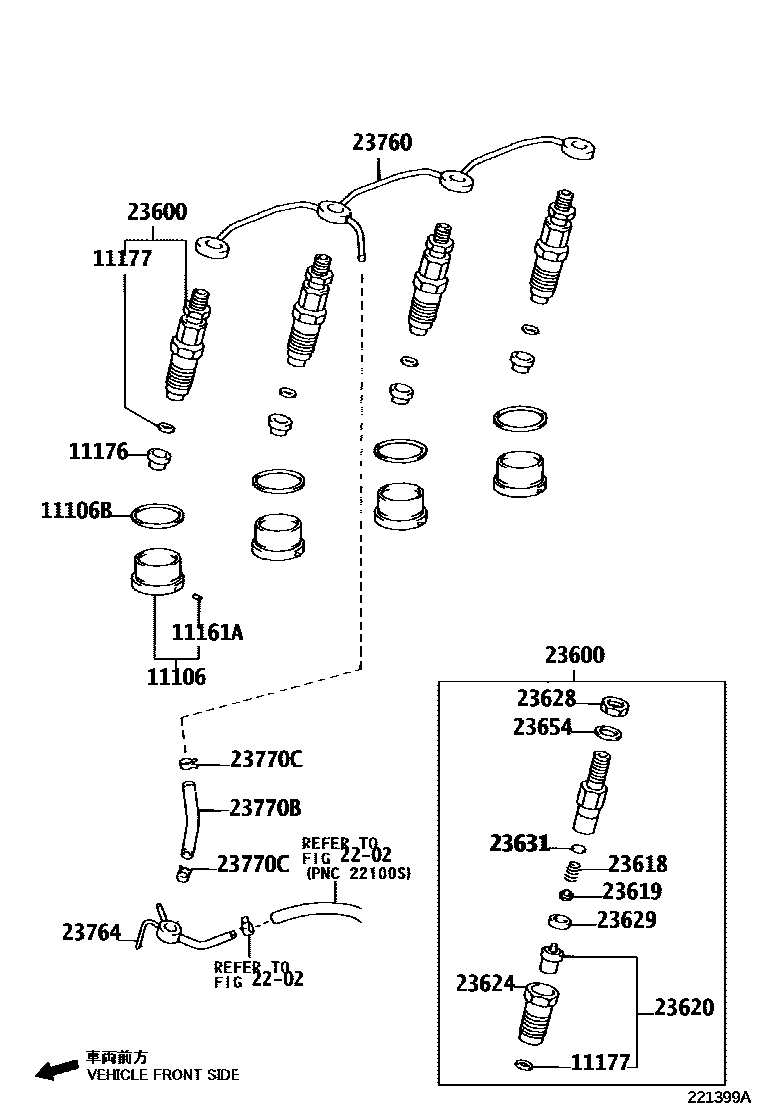 23760
23600
11177
11176
11106B
11161A
11106
23770C
23770B
23770C
REFER TO FIG 22-02 (PNC 22100S)
23764
REFER TO FIG 22-02
23600
23628
23654
23631
23618
23619
23629
23624
23620
11177
車両前方
VEHICLE FRONT SIDE
221399A